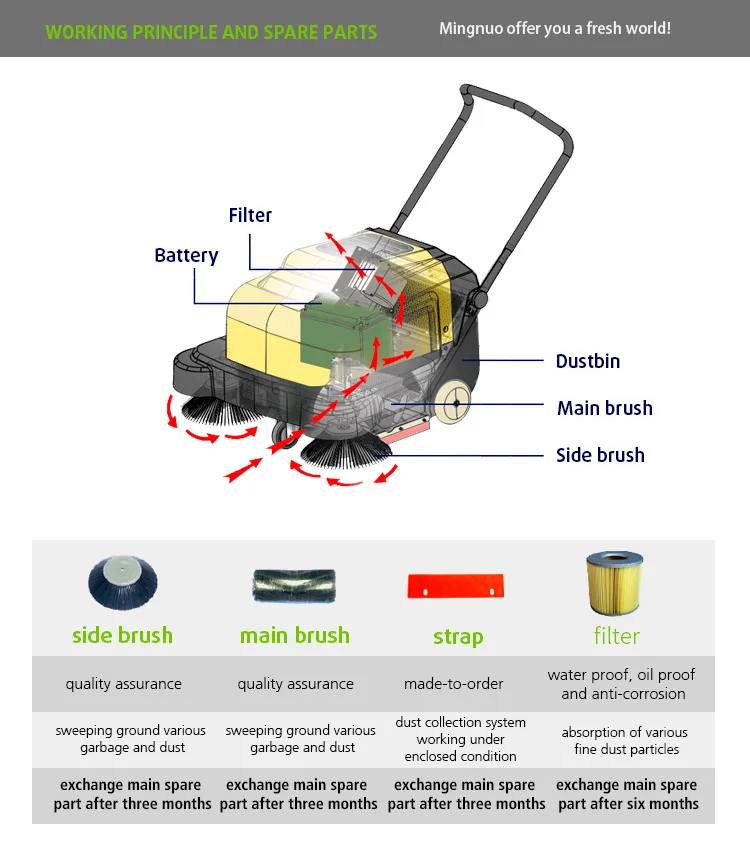 WORKING PRINCIPLE AND SPARE PARTS

Mingnuo offer you a fresh world!

Filter

Battery

Dustbin

Main brush

Side brush

| side brush | main brush | strap | filter |
|---|---|---|---|
| quality assurance | quality assurance | made-to-order | water proof, oil proof and anti-corrosion |
| sweeping ground various garbage and dust | sweeping ground various garbage and dust | dust collection system working under enclosed condition | absorption of various fine dust particles |
| exchange main spare part after three months | exchange main spare part after three months | exchange main spare part after three months | exchange main spare part after six months |