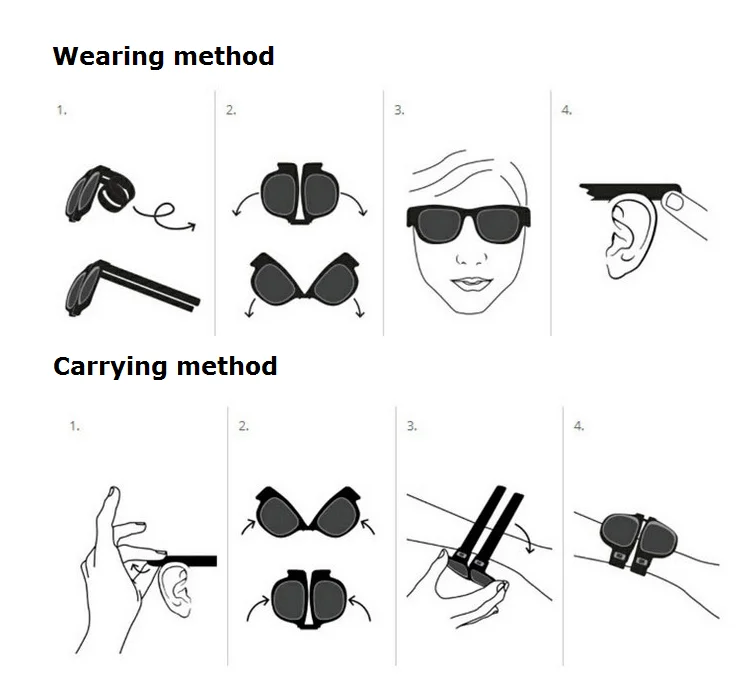 Wearing method

1.

2.

3.

4.

Carrying method

1.

2.

3.

4.