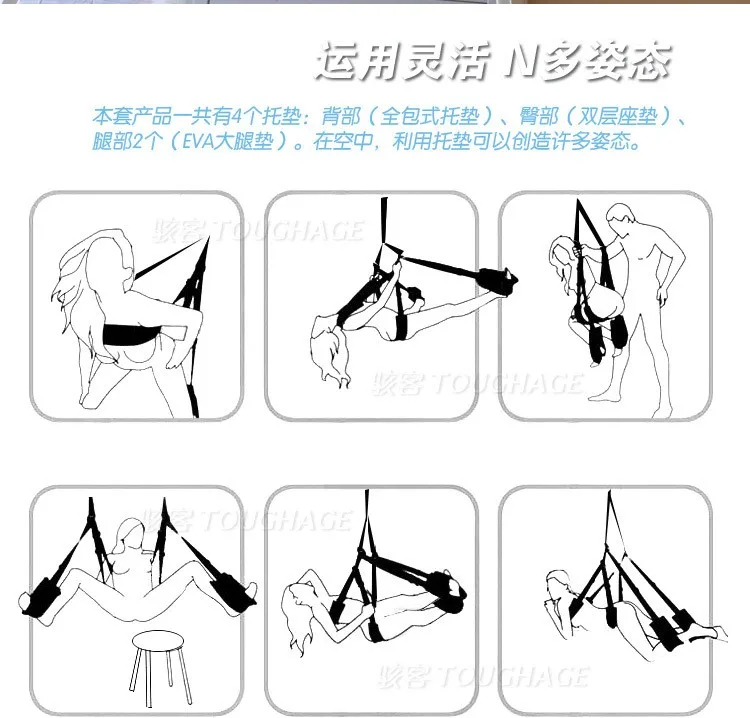 运用灵活 N多姿态

本套产品一共有4个托垫：背部（全包式托垫）、臀部（双层座垫）、腿部2个（EVA大腿垫）。在空中，利用托垫可以创造许多姿态。

骇客 TOUGHAGE

骇客 TOUGHAGE

骇客 TOUGHAGE

骇客 TOUGHAGE