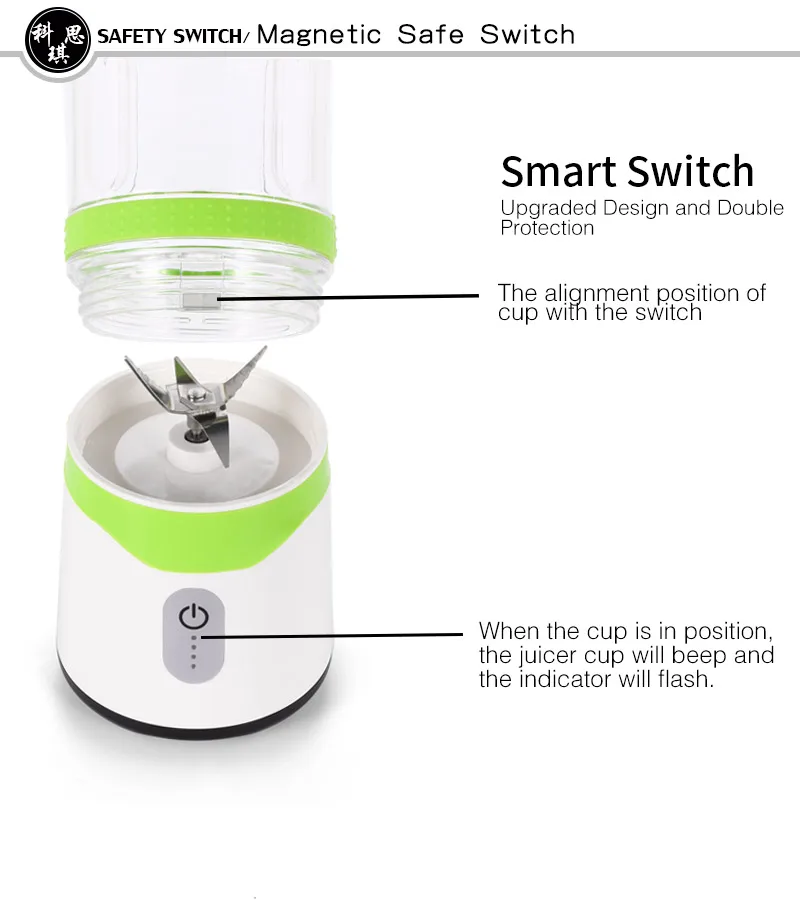 科思琪

SAFETY SWITCH/ Magnetic Safe Switch

Smart Switch

Upgraded Design and Double Protection

The alignment position of cup with the switch

When the cup is in position, the juicer cup will beep and the indicator will flash.