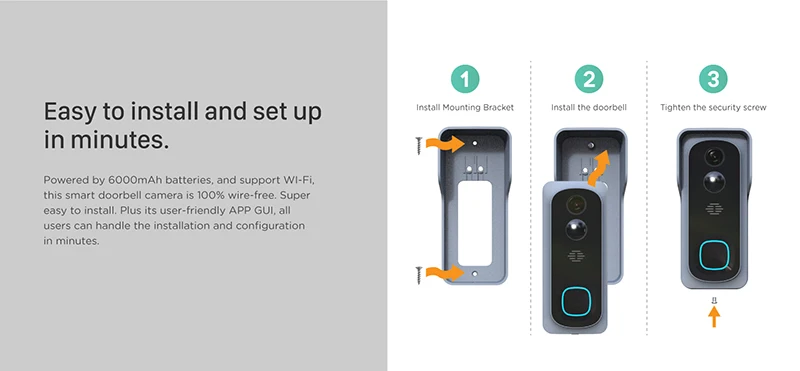 Easy to install and set up in minutes.

Powered by 6000mAh batteries, and support WI-Fi, this smart doorbell camera is 100% wire-free. Super easy to install. Plus its user-friendly APP GUI, all users can handle the installation and configuration in minutes.

1
Install Mounting Bracket

2
Install the doorbell

3
Tighten the security screw