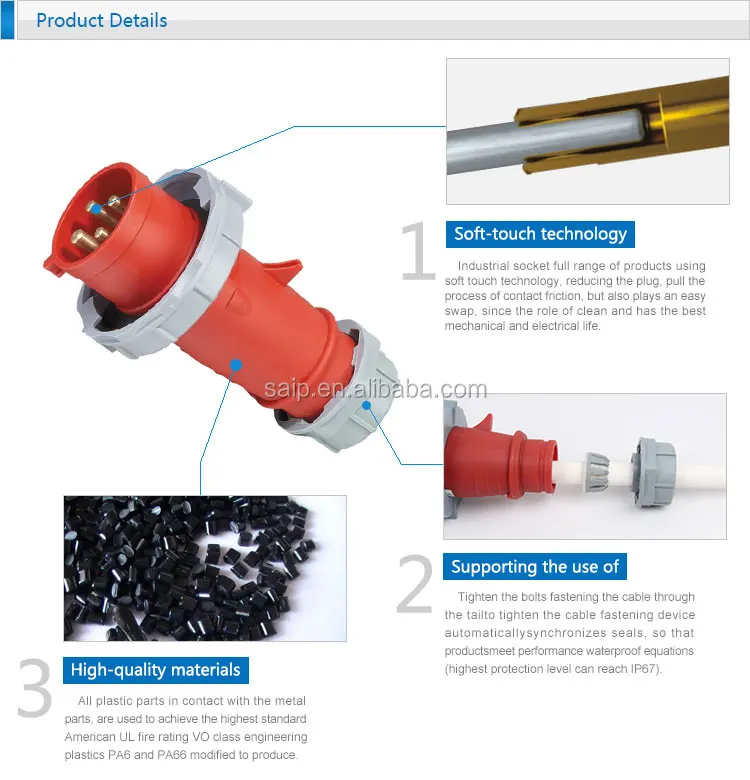 Product Details

1

Soft-touch technology

Industrial socket full range of products using soft touch technology, reducing the plug, pull the process of contact friction, but also plays an easy swap, since the role of clean and has the best mechanical and electrical life.

saip.en.alibaba.com

2

Supporting the use of

Tighten the bolts fastening the cable through the tailto tighten the cable fastening device automaticallysynchronizes seals, so that productsmeet performance waterproof equations (highest protection level can reach IP67).

3

High-quality materials

All plastic parts in contact with the metal parts, are used to achieve the highest standard American UL fire rating VO class engineering plastics PA6 and PA66 modified to produce.