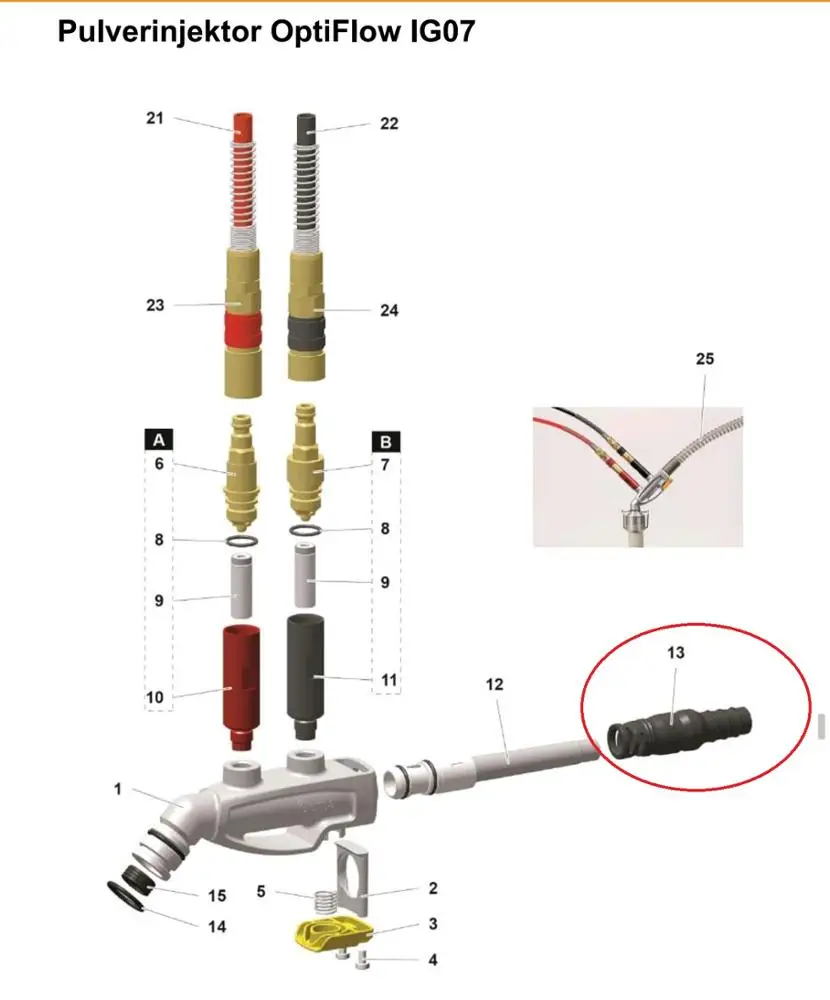 Pulverinjektor OptiFlow IG07

21
22
23
24
25
A
B
6
7
8
8
9
9
10
11
12
13
1
15
14
5
2
3
4