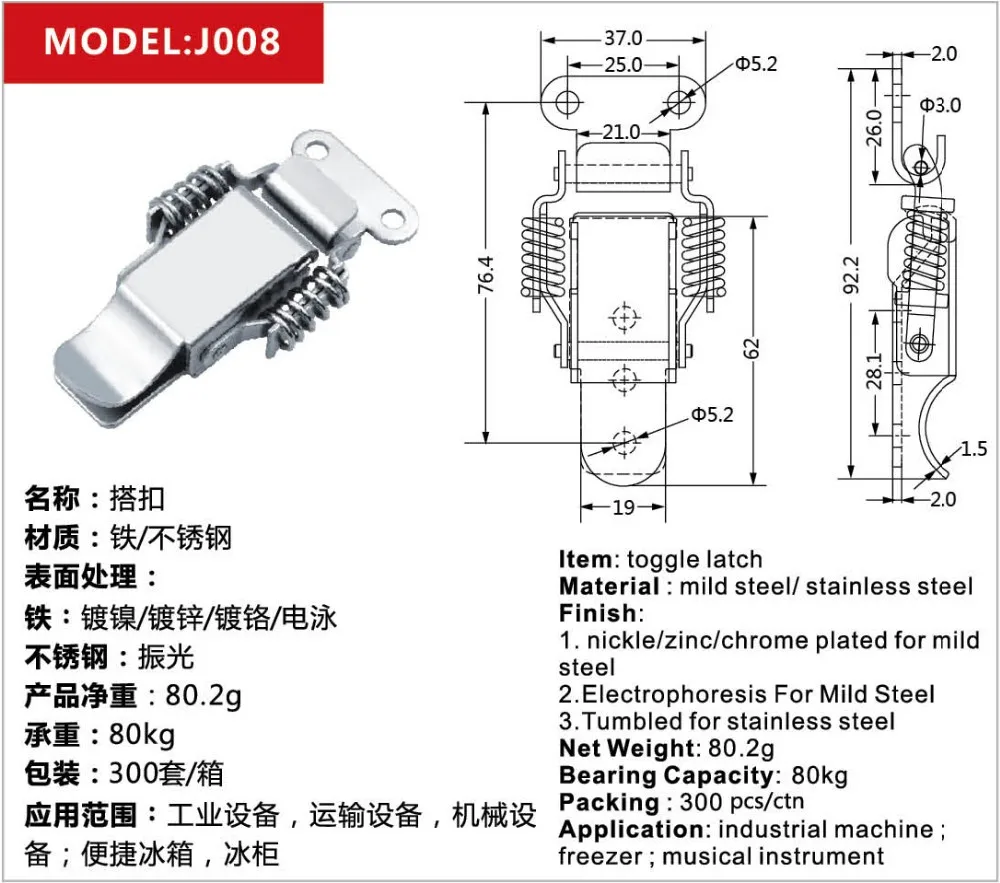 MODEL:J008

37.0
25.0
Φ5.2
21.0
76.4
62
Φ5.2
19

2.0
Φ3.0
26.0
92.2
28.1
1.5
2.0

名称：搭扣
材质：铁/不锈钢
表面处理：
铁：镀镍/镀锌/镀铬/电泳
不锈钢：振光
产品净重：80.2g
承重：80kg
包装：300套/箱
应用范围：工业设备，运输设备，机械设备；便捷冰箱，冰柜

Item: toggle latch
Material : mild steel/ stainless steel
Finish:
1. nickle/zinc/chrome plated for mild steel
2.Electrophoresis For Mild Steel
3.Tumbled for stainless steel
Net Weight: 80.2g
Bearing Capacity: 80kg
Packing : 300 pcs/ctn
Application: industrial machine ; freezer ; musical instrument