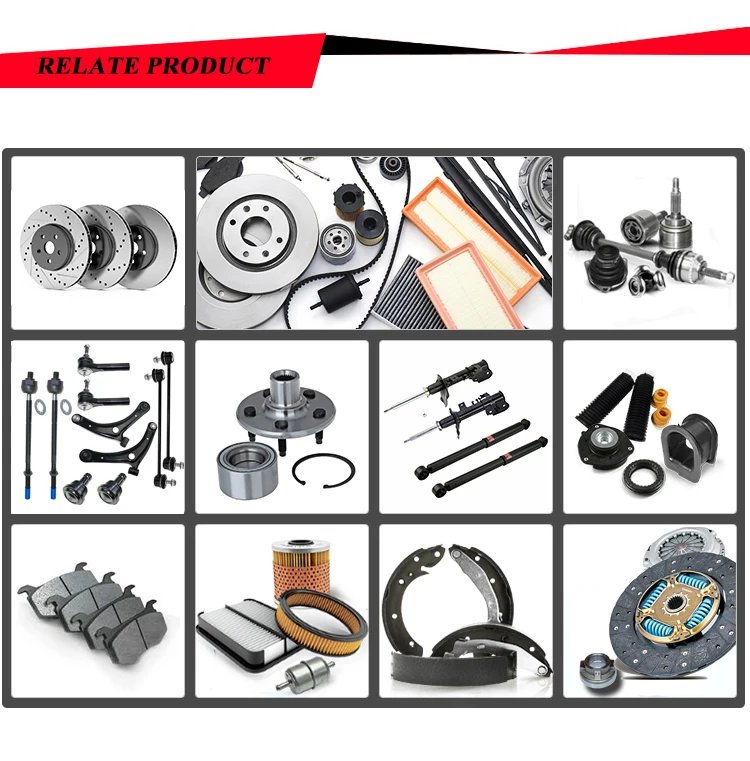 RELATE PRODUCT