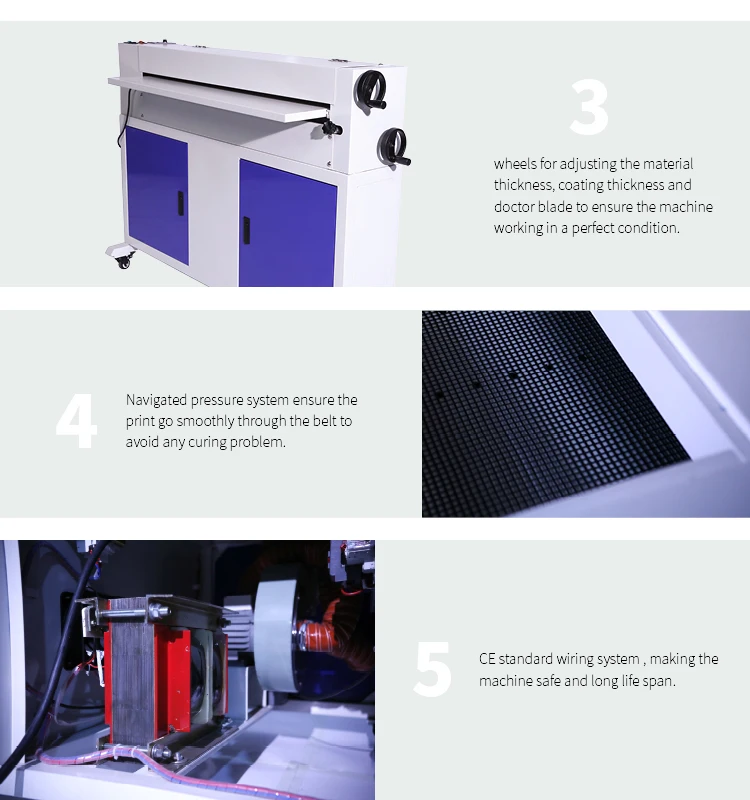 3

wheels for adjusting the material thickness, coating thickness and doctor blade to ensure the machine working in a perfect condition.

4

Navigated pressure system ensure the print go smoothly through the belt to avoid any curing problem.

5

CE standard wiring system , making the machine safe and long life span.