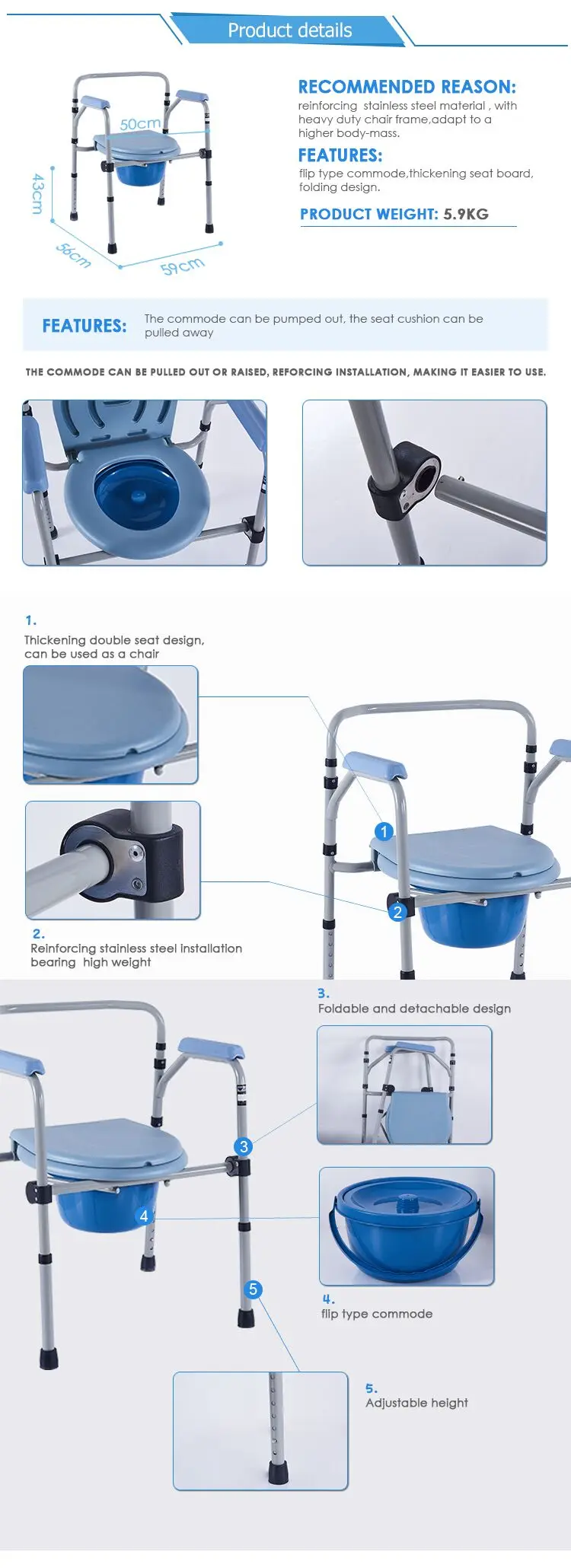 Product details

50cm
43cm
56cm
59cm

RECOMMENDED REASON:
reinforcing stainless steel material , with heavy duty chair frame,adapt to a higher body-mass.

FEATURES:
flip type commode,thickening seat board, folding design.

PRODUCT WEIGHT: 5.9KG

FEATURES: The commode can be pumped out, the seat cushion can be pulled away

THE COMMODE CAN BE PULLED OUT OR RAISED, REFORCING INSTALLATION, MAKING IT EASIER TO USE.

1.
Thickening double seat design, can be used as a chair

1
2

2.
Reinforcing stainless steel installation bearing high weight

3.
Foldable and detachable design

3
4
5

4.
flip type commode

5.
Adjustable height