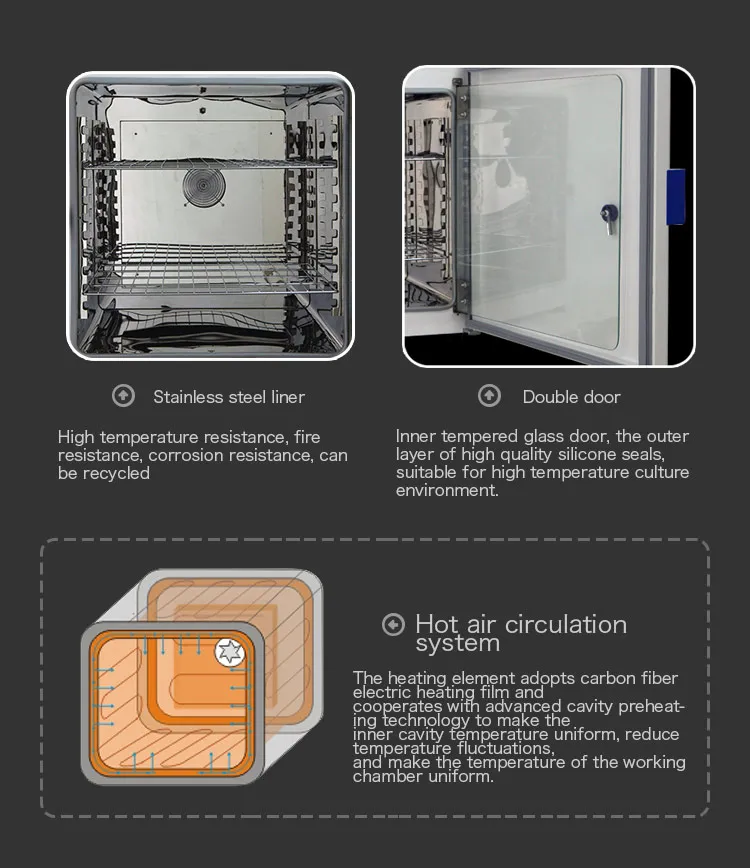 Stainless steel liner

High temperature resistance, fire resistance, corrosion resistance, can be recycled

Double door

Inner tempered glass door, the outer layer of high quality silicone seals, suitable for high temperature culture environment.

Hot air circulation system

The heating element adopts carbon fiber electric heating film and cooperates with advanced cavity preheating technology to make the inner cavity temperature uniform, reduce temperature fluctuations, and make the temperature of the working chamber uniform.