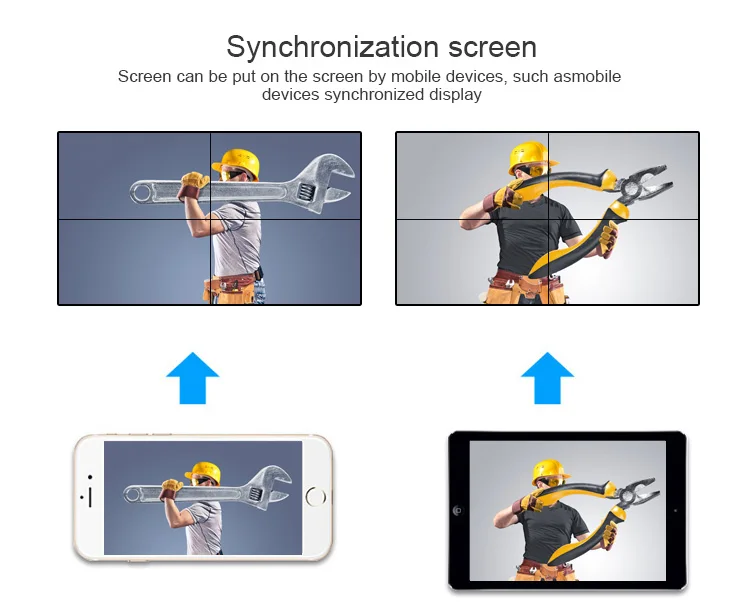 Synchronization screen

Screen can be put on the screen by mobile devices, such asmobile devices synchronized display