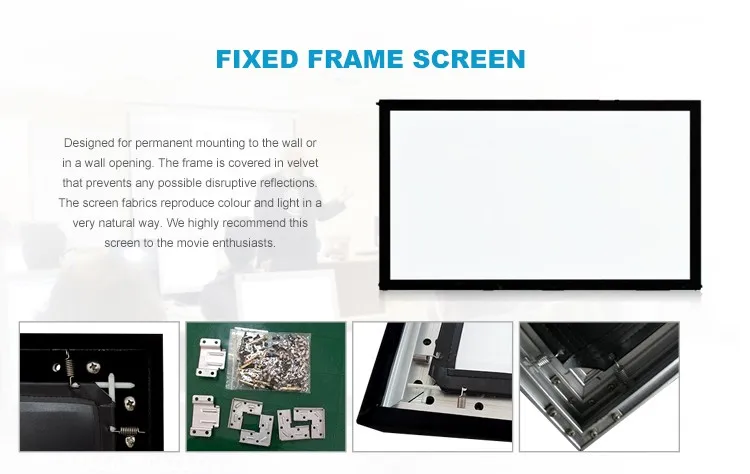 FIXED FRAME SCREEN

Designed for permanent mounting to the wall or in a wall opening. The frame is covered in velvet that prevents any possible disruptive reflections. The screen fabrics reproduce colour and light in a very natural way. We highly recommend this screen to the movie enthusiasts.