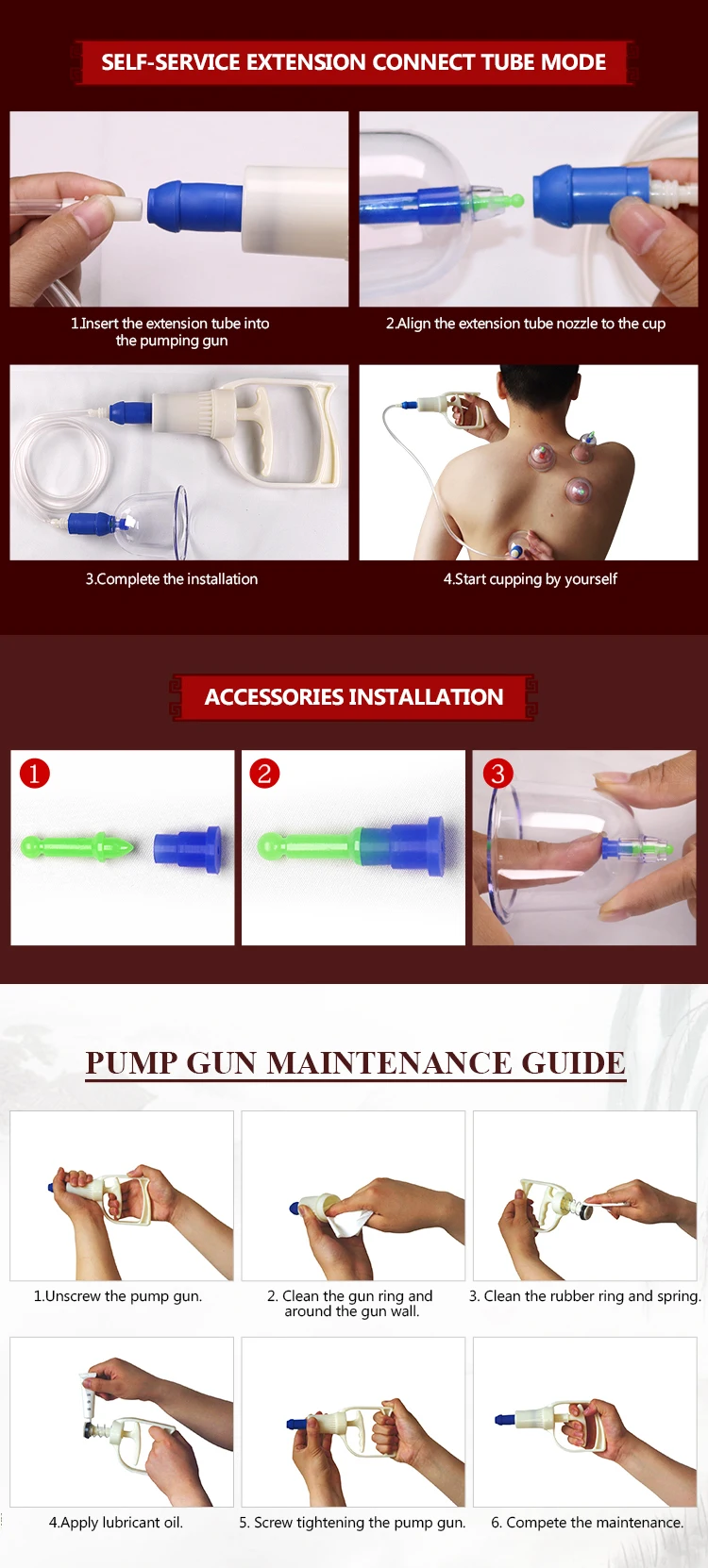 SELF-SERVICE EXTENSION CONNECT TUBE MODE

1.Insert the extension tube into the pumping gun

2.Align the extension tube nozzle to the cup

3.Complete the installation

4.Start cupping by yourself

ACCESSORIES INSTALLATION

1

2

3

PUMP GUN MAINTENANCE GUIDE

1.Unscrew the pump gun.

2. Clean the gun ring and around the gun wall.

3. Clean the rubber ring and spring.

4.Apply lubricant oil.

5. Screw tightening the pump gun.

6. Compete the maintenance.