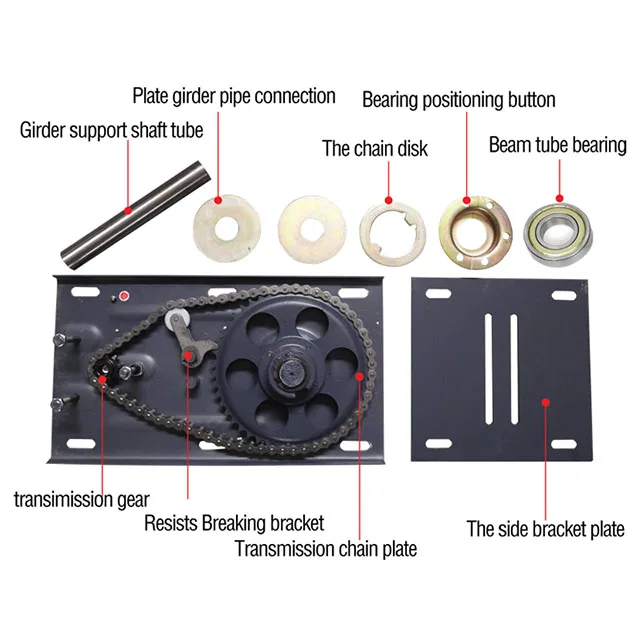 Plate girder pipe connection

Bearing positioning button

Girder support shaft tube

The chain disk

Beam tube bearing

transimission gear

Resists Breaking bracket

Transmission chain plate

The side bracket plate