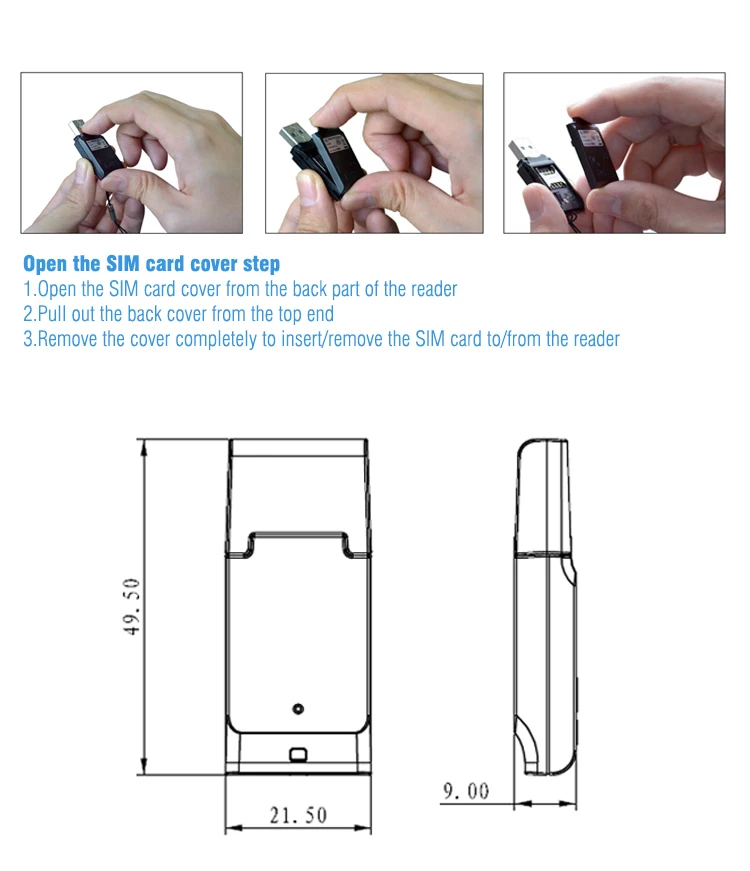 Open the SIM card cover step
1.Open the SIM card cover from the back part of the reader
2.Pull out the back cover from the top end
3.Remove the cover completely to insert/remove the SIM card to/from the reader

49.50

21.50

9.00