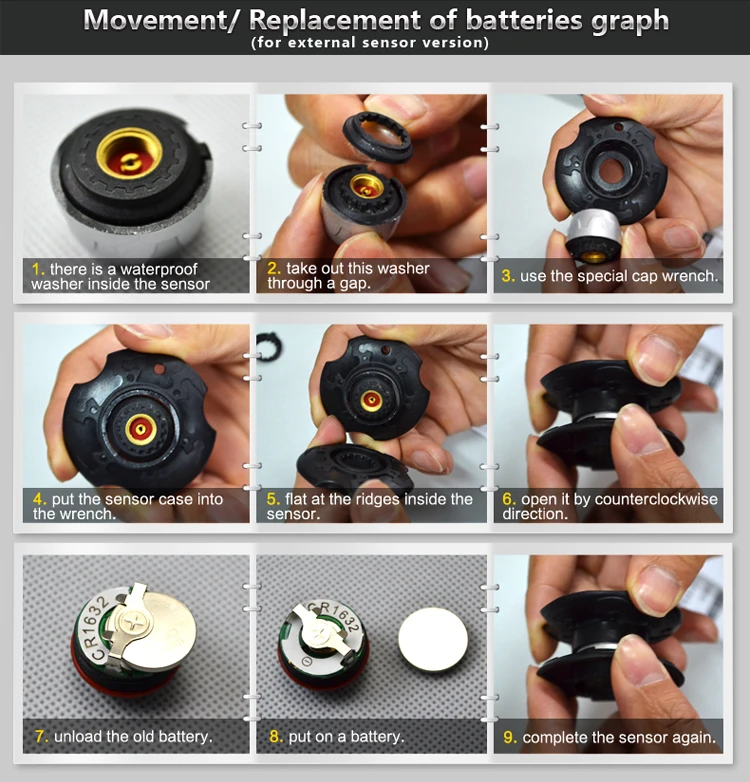 Movement/ Replacement of batteries graph
(for external sensor version)

1. there is a waterproof washer inside the sensor

2. take out this washer through a gap.

3. use the special cap wrench.

4. put the sensor case into the wrench.

5. flat at the ridges inside the sensor.

6. open it by counterclockwise direction.

CR1632

7. unload the old battery.

CR1632

8. put on a battery.

9. complete the sensor again.