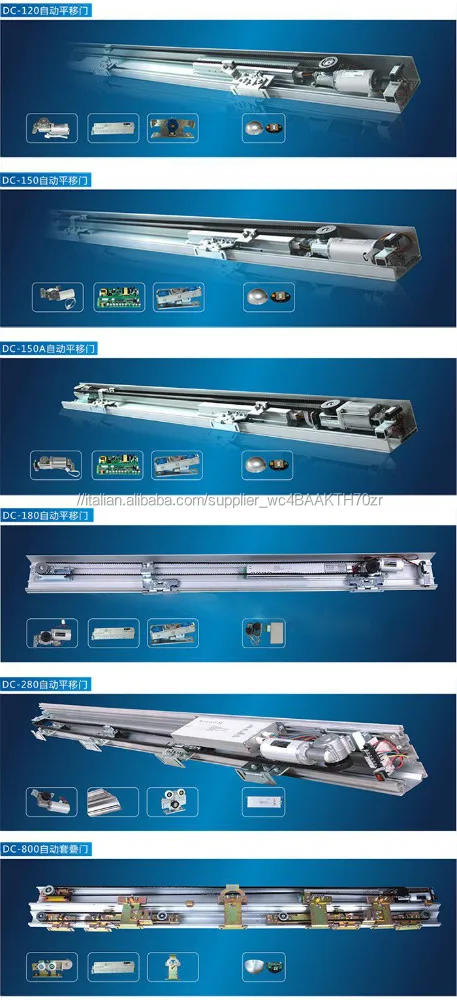 DC-120自动平移门

DC-150自动平移门

DC-150A自动平移门

//italian.alibaba.com/supplier_wc4BAAKTH70zr

DC-180自动平移门

DC-280自动平移门

DC-800自动套叠门