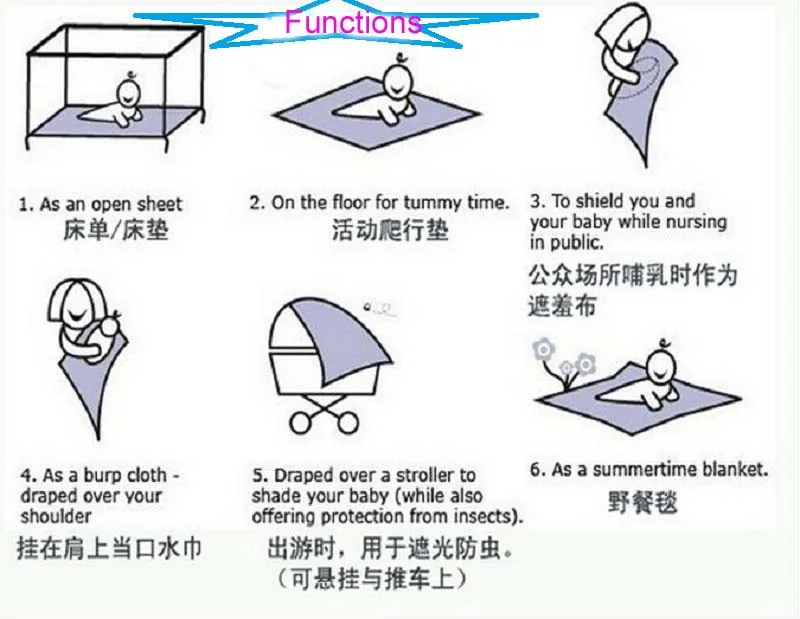 Functions

1. As an open sheet
床单/床垫

2. On the floor for tummy time.
活动爬行垫

3. To shield you and your baby while nursing in public.
公众场所哺乳时作为遮羞布

4. As a burp cloth - draped over your shoulder
挂在肩上当口水巾

5. Draped over a stroller to shade your baby (while also offering protection from insects).
出游时，用于遮光防虫。
（可悬挂与推车上）

6. As a summertime blanket.
野餐毯