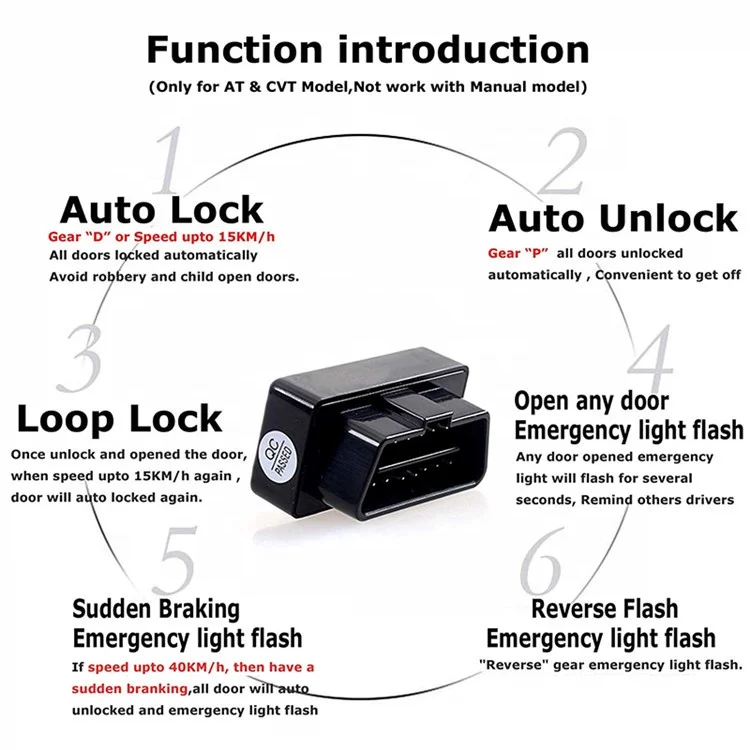 Function introduction
(Only for AT & CVT Model,Not work with Manual model)

1
Auto Lock
Gear "D" or Speed upto 15KM/h
All doors locked automatically
Avoid robbery and child open doors.

2
Auto Unlock
Gear "P" all doors unlocked automatically , Convenient to get off

3
Loop Lock
Once unlock and opened the door, when speed upto 15KM/h again , door will auto locked again.

QC PASSED

4
Open any door
Emergency light flash
Any door opened emergency light will flash for several seconds, Remind others drivers

5
Sudden Braking
Emergency light flash
If speed upto 40KM/h, then have a sudden branking,all door will auto unlocked and emergency light flash

6
Reverse Flash
Emergency light flash
"Reverse" gear emergency light flash.