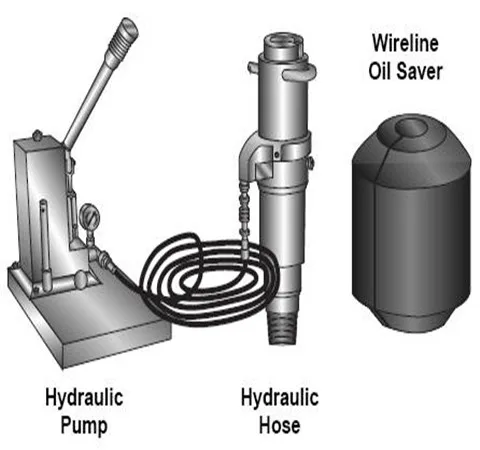 Wireline Oil Saver

Hydraulic Pump

Hydraulic Hose