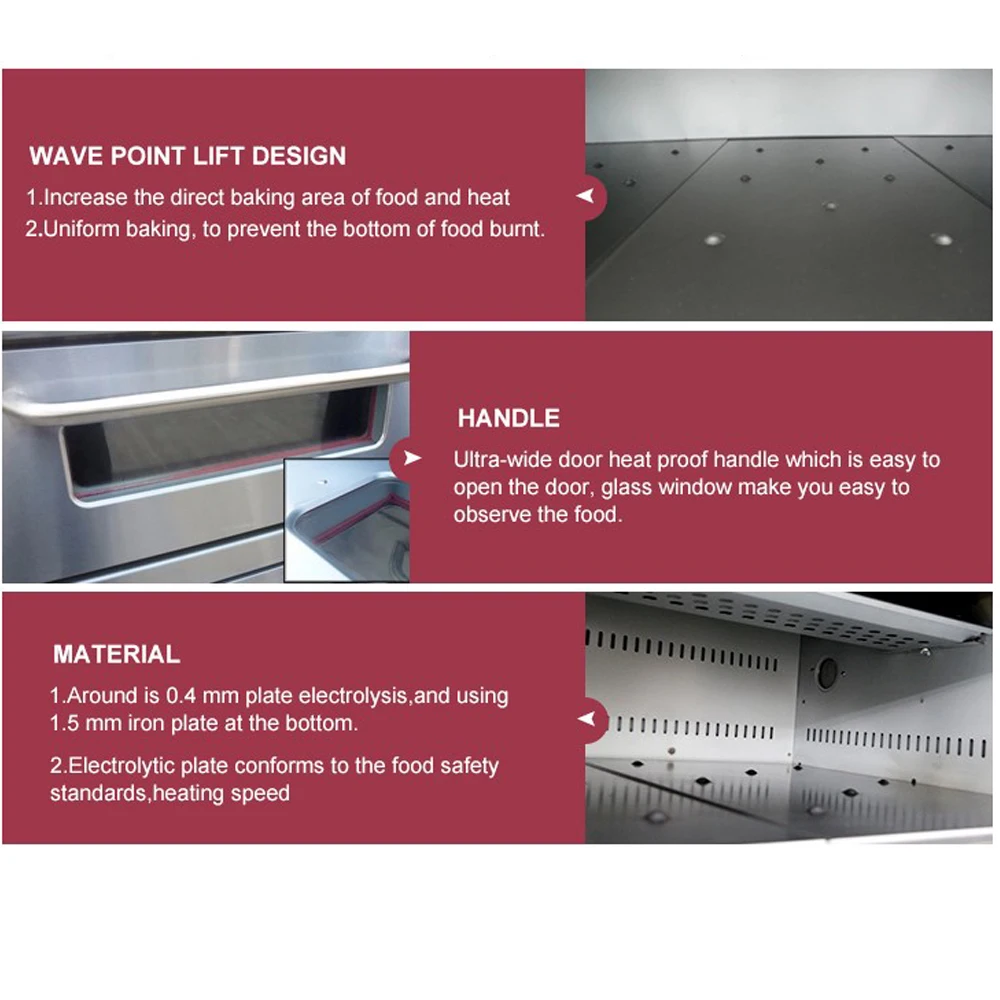 WAVE POINT LIFT DESIGN

1.Increase the direct baking area of food and heat
2.Uniform baking, to prevent the bottom of food burnt.

HANDLE

Ultra-wide door heat proof handle which is easy to open the door, glass window make you easy to observe the food.

MATERIAL

1.Around is 0.4 mm plate electrolysis,and using 1.5 mm iron plate at the bottom.

2.Electrolytic plate conforms to the food safety standards,heating speed