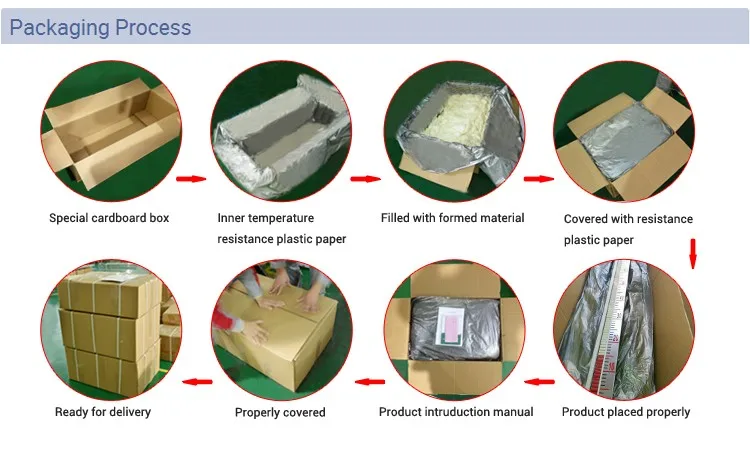 Packaging Process

Special cardboard box

Inner temperature resistance plastic paper

Filled with formed material

Covered with resistance plastic paper

Product placed properly

Product intruduction manual

Properly covered

Ready for delivery