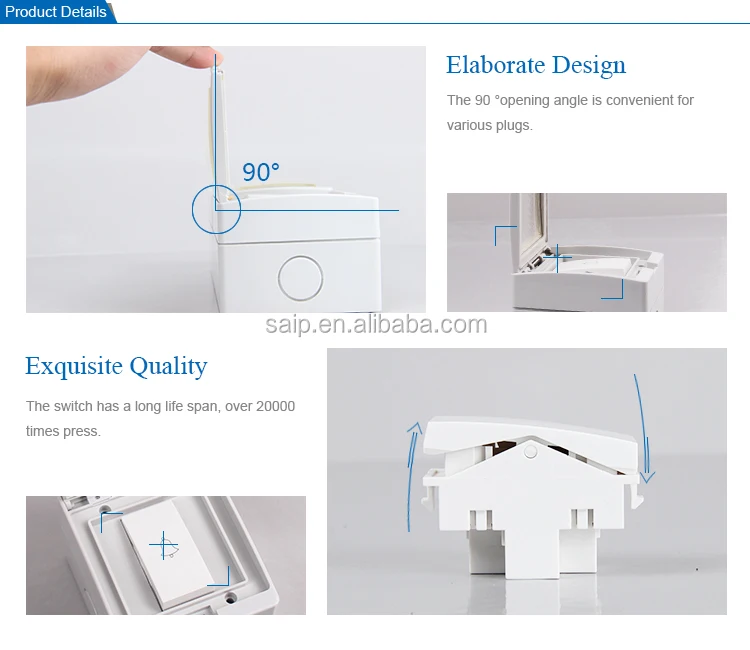 Product Details

90°

Elaborate Design

The 90 °opening angle is convenient for various plugs.

saip.en.alibaba.com

Exquisite Quality

The switch has a long life span, over 20000 times press.