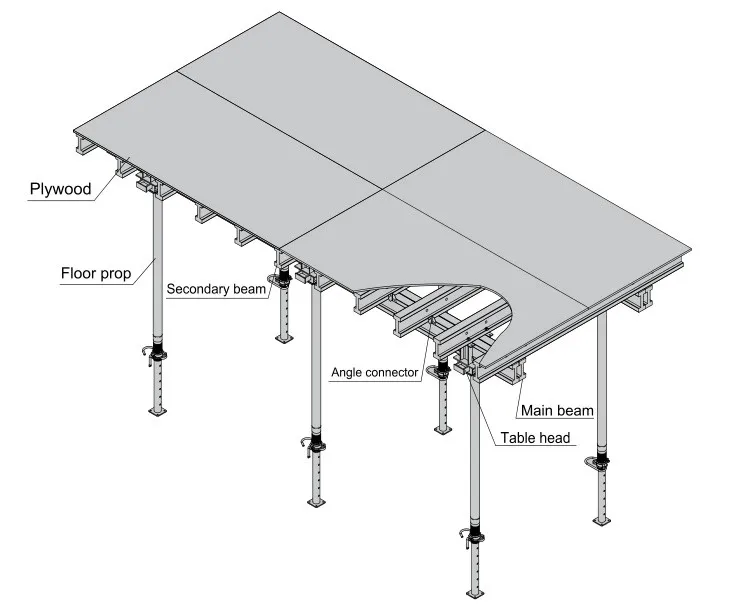 Plywood

Floor prop

Secondary beam

Angle connector

Main beam

Table head