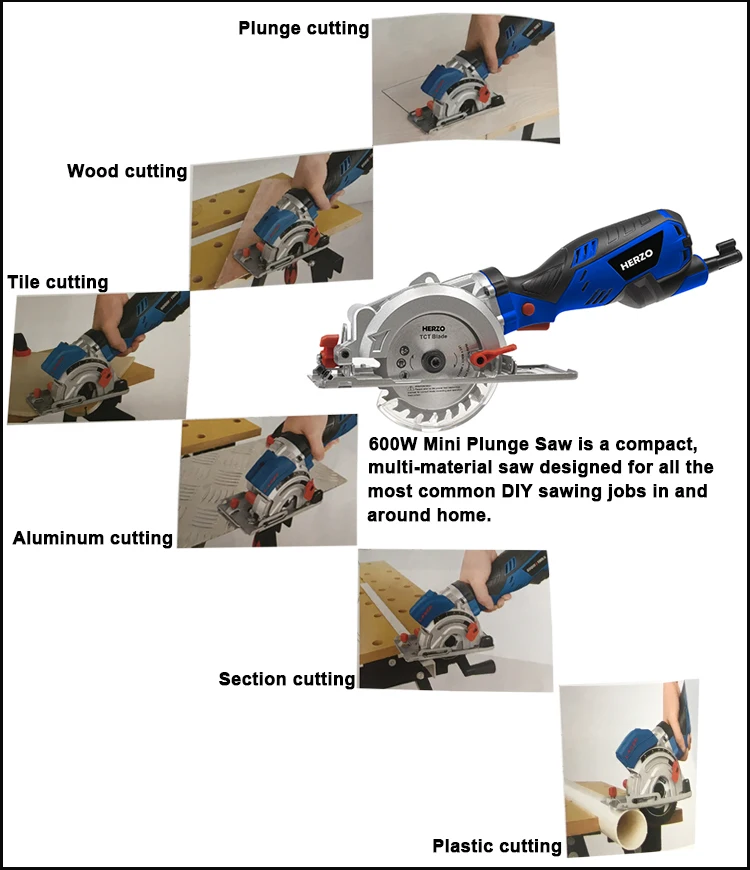 Plunge cutting

Wood cutting

Tile cutting

HERZO

HERZO
TCT Blade

600W Mini Plunge Saw is a compact, multi-material saw designed for all the most common DIY sawing jobs in and around home.

Aluminum cutting

Section cutting

Plastic cutting