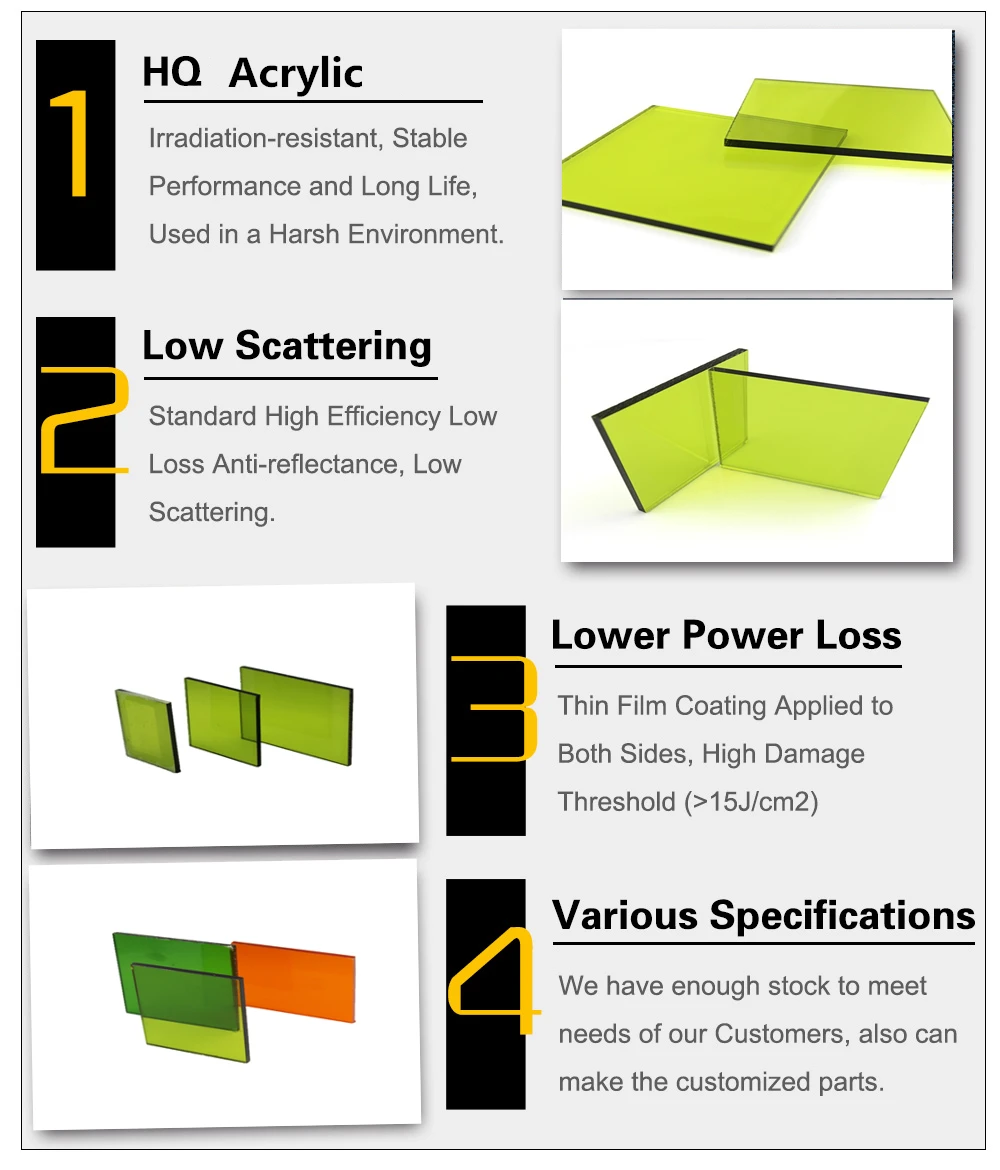 1
HQ Acrylic
Irradiation-resistant, Stable Performance and Long Life, Used in a Harsh Environment.

2
Low Scattering
Standard High Efficiency Low Loss Anti-reflectance, Low Scattering.

3
Lower Power Loss
Thin Film Coating Applied to Both Sides, High Damage Threshold (>15J/cm2)

4
Various Specifications
We have enough stock to meet needs of our Customers, also can make the customized parts.