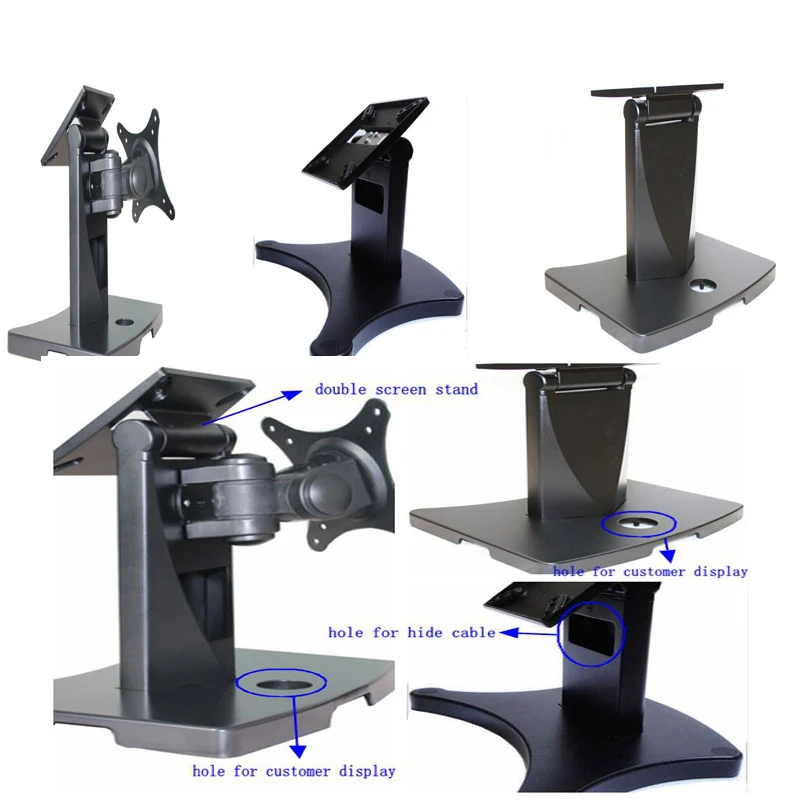 double screen stand

hole for customer display

hole for hide cable

hole for customer display