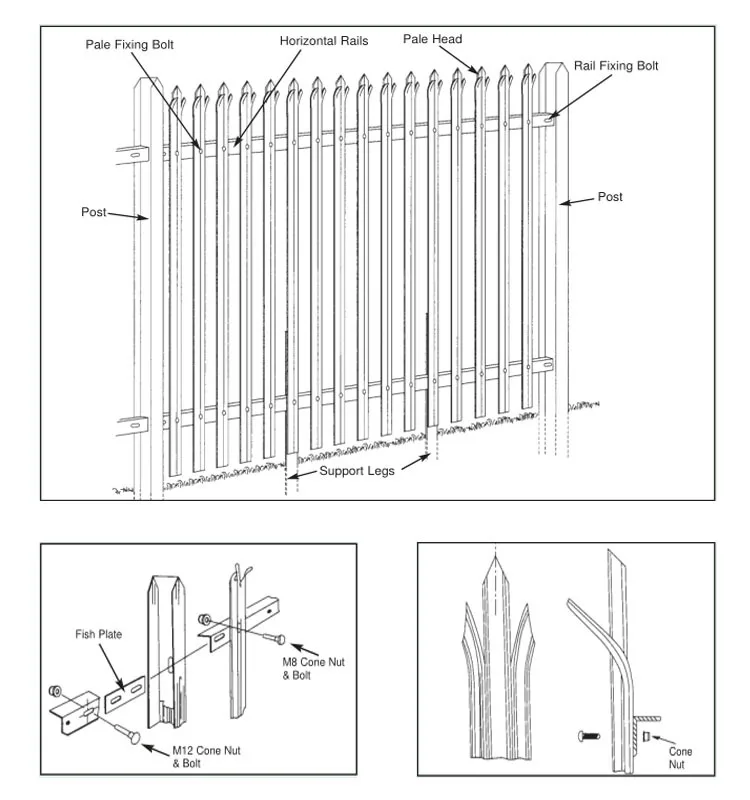 Pale Fixing Bolt

Horizontal Rails

Pale Head

Rail Fixing Bolt

Post

Post

Support Legs

Fish Plate

M8 Cone Nut & Bolt

M12 Cone Nut & Bolt

Cone Nut