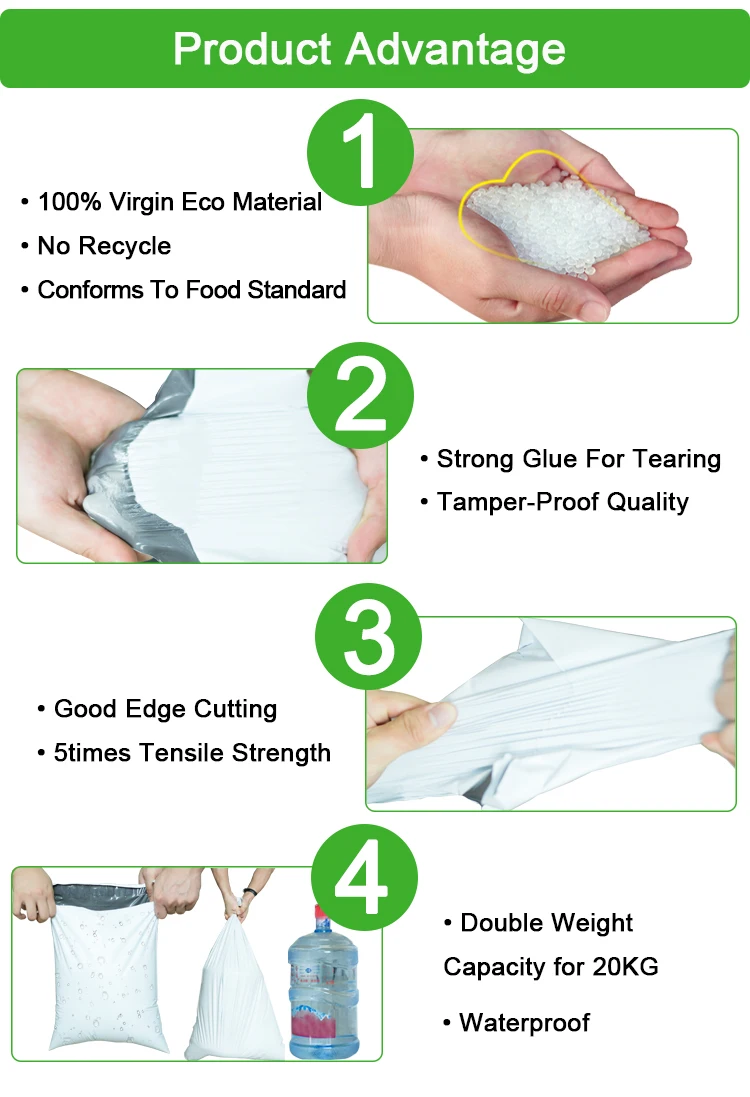 Product Advantage

1

• 100% Virgin Eco Material
• No Recycle
• Conforms To Food Standard

2

• Strong Glue For Tearing
• Tamper-Proof Quality

3

• Good Edge Cutting
• 5times Tensile Strength

4

• Double Weight Capacity for 20KG
• Waterproof