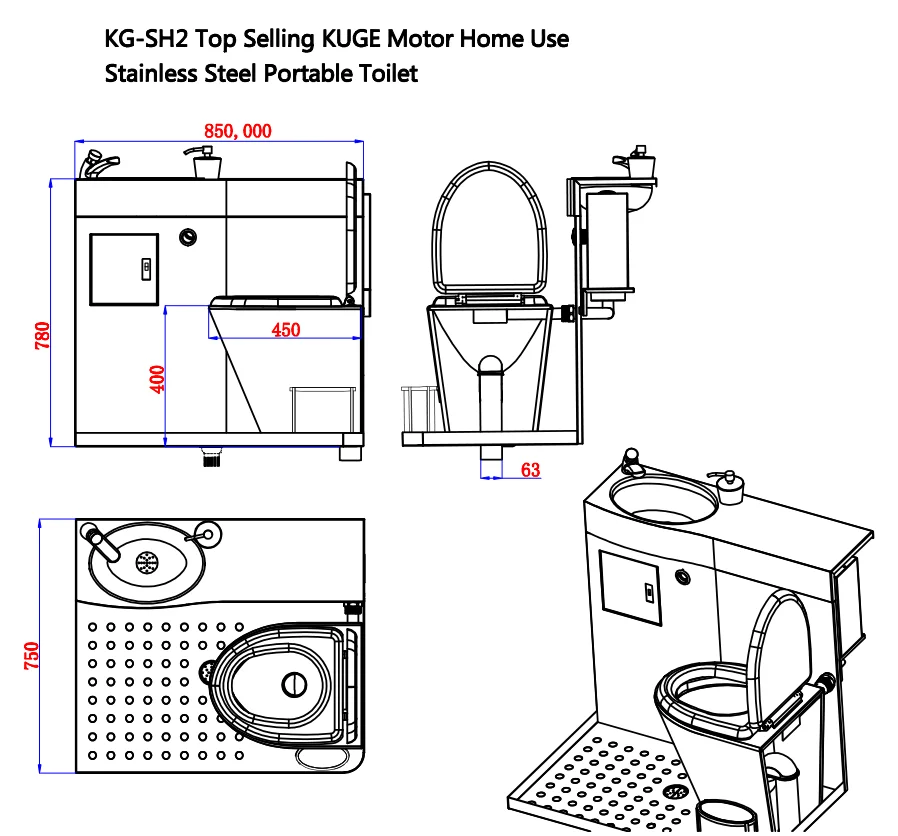 KG-SH2 Top Selling KUGE Motor Home Use Stainless Steel Portable Toilet

850, 000

780

450

400

63

750