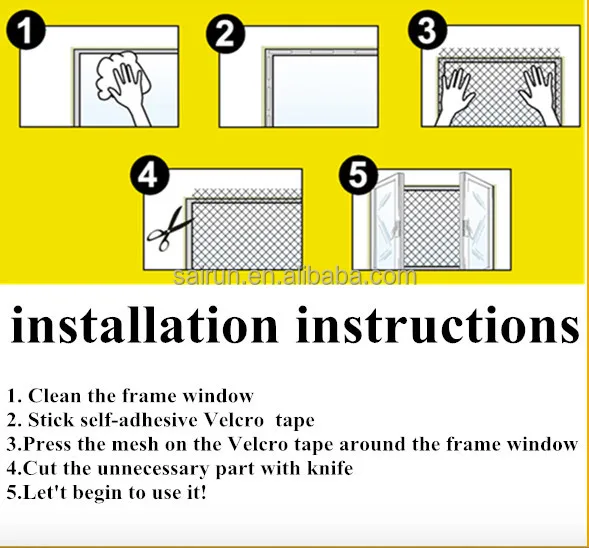 1
2
3
4
5
sairun.en.alibaba.com

installation instructions

1. Clean the frame window
2. Stick self-adhesive Velcro tape
3.Press the mesh on the Velcro tape around the frame window
4.Cut the unnecessary part with knife
5.Let't begin to use it!