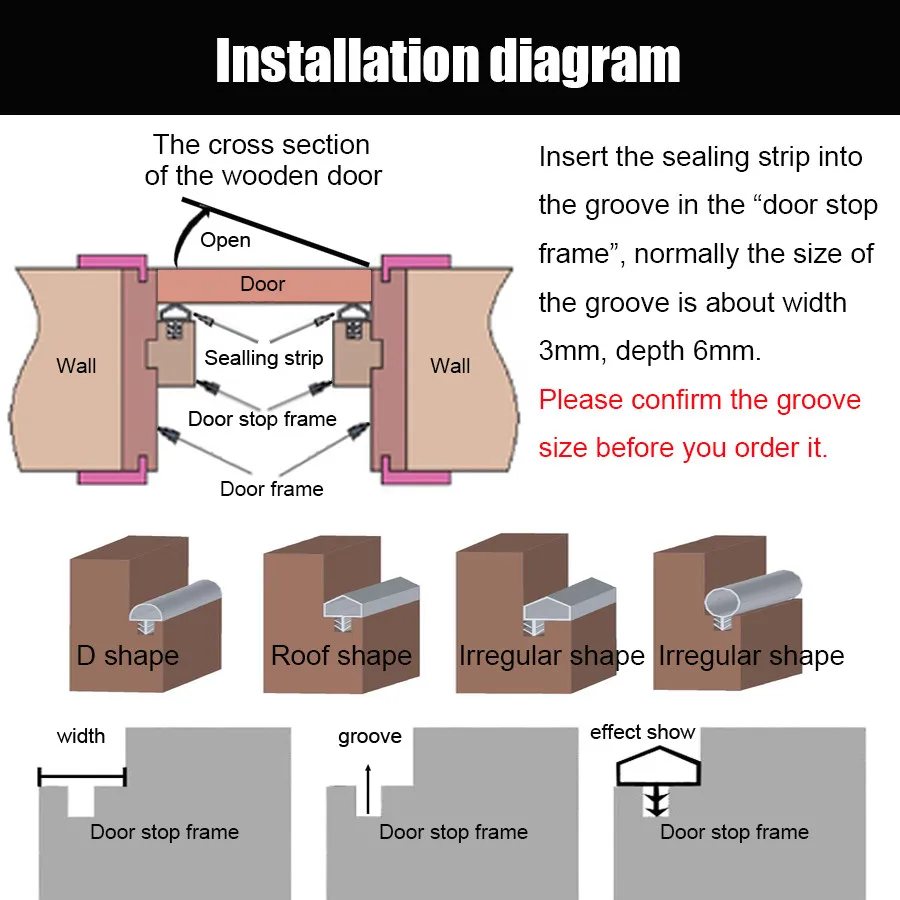 Installation diagram

The cross section of the wooden door

Open

Door

Wall

Sealling strip

Wall

Door stop frame

Door frame

Insert the sealing strip into the groove in the “door stop frame”, normally the size of the groove is about width 3mm, depth 6mm.

Please confirm the groove size before you order it.

D shape

Roof shape

Irregular shape

Irregular shape

width

Door stop frame

groove

Door stop frame

effect show

Door stop frame