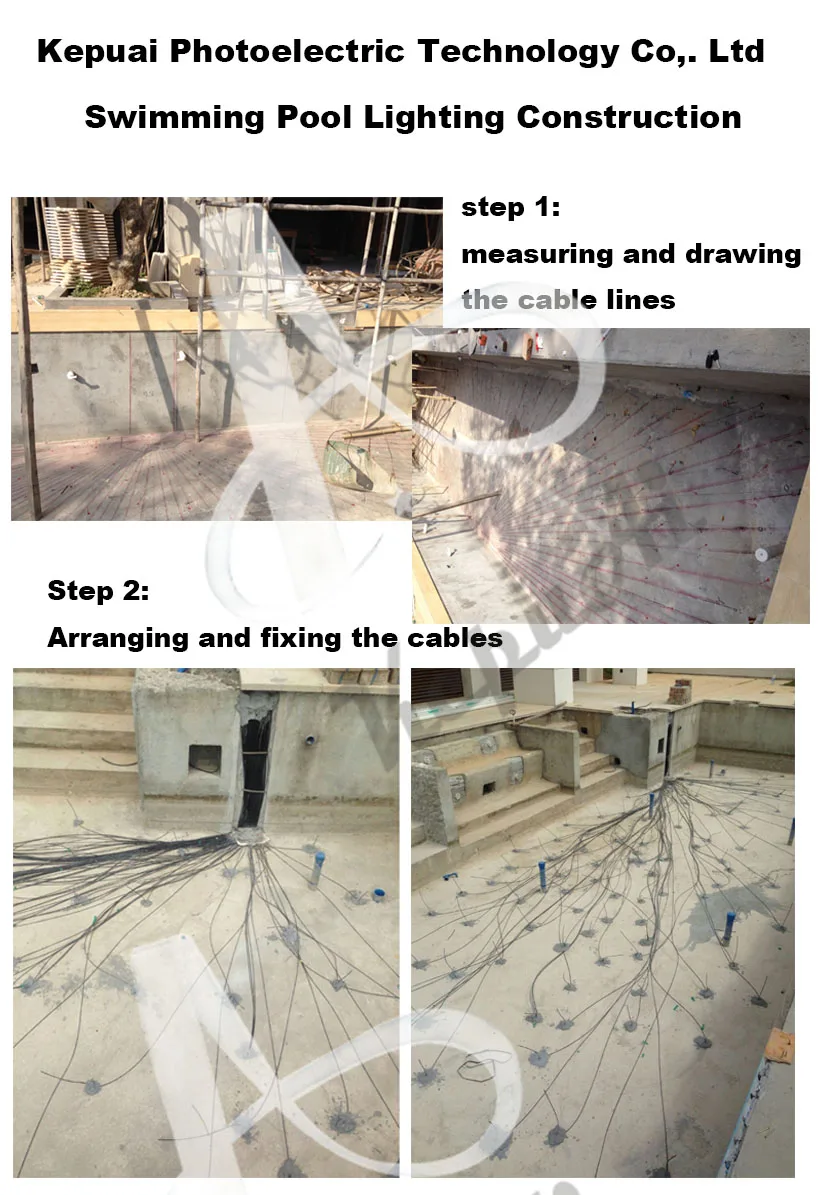 Kepuai Photoelectric Technology Co,. Ltd

Swimming Pool Lighting Construction

step 1:
measuring and drawing the cable lines

Step 2:
Arranging and fixing the cables