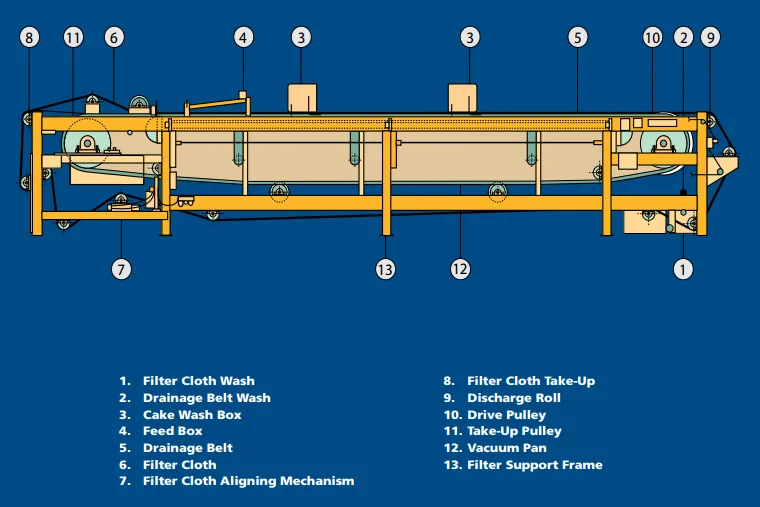 8 11 6 4 3 3 5 10 2 9

7 13 12 1

1. Filter Cloth Wash
2. Drainage Belt Wash
3. Cake Wash Box
4. Feed Box
5. Drainage Belt
6. Filter Cloth
7. Filter Cloth Aligning Mechanism

8. Filter Cloth Take-Up
9. Discharge Roll
10. Drive Pulley
11. Take-Up Pulley
12. Vacuum Pan
13. Filter Support Frame