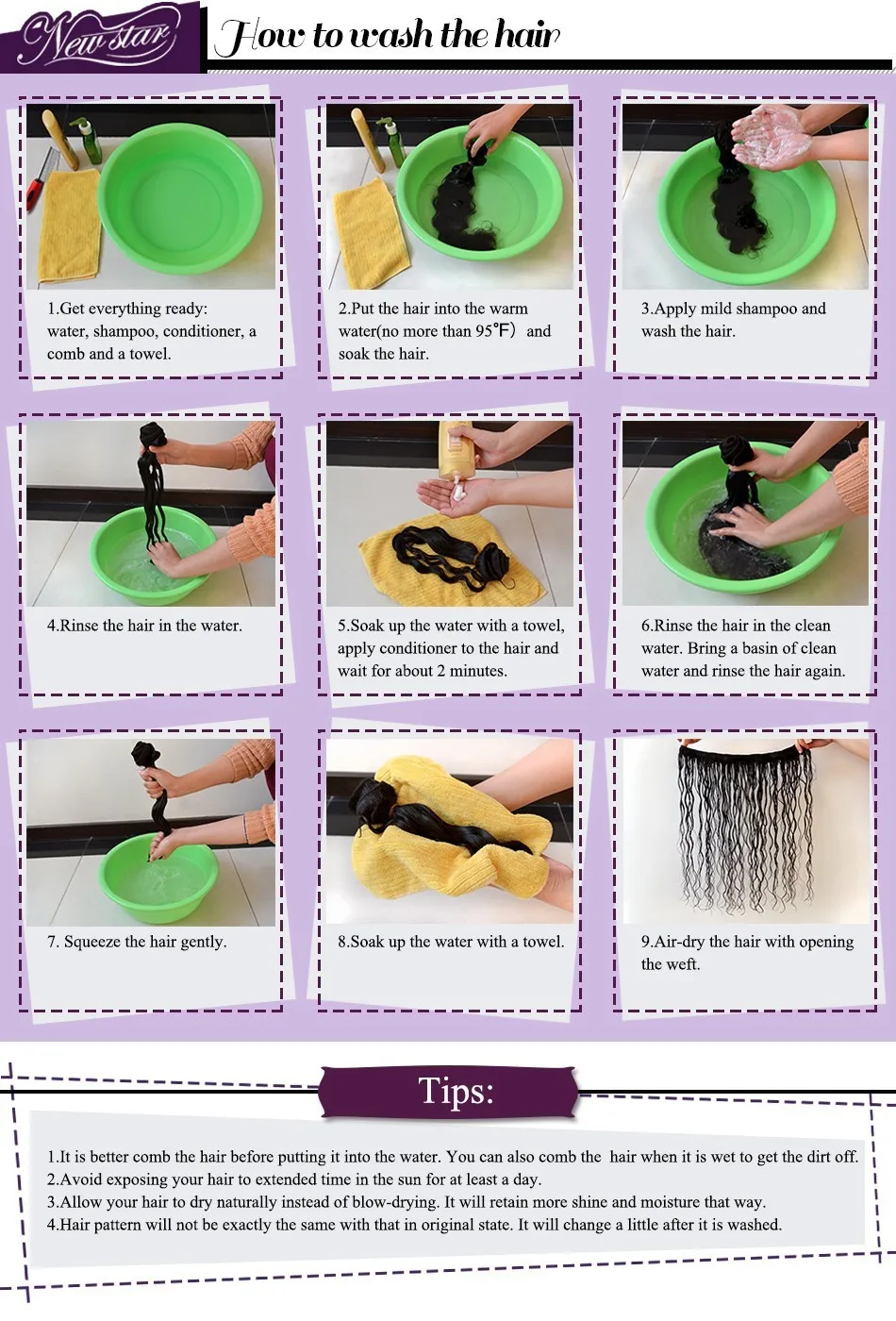 New star

How to wash the hair

1.Get everything ready: water, shampoo, conditioner, a comb and a towel.

2.Put the hair into the warm water(no more than 95℉) and soak the hair.

3.Apply mild shampoo and wash the hair.

4.Rinse the hair in the water.

5.Soak up the water with a towel, apply conditioner to the hair and wait for about 2 minutes.

6.Rinse the hair in the clean water. Bring a basin of clean water and rinse the hair again.

7. Squeeze the hair gently.

8.Soak up the water with a towel.

9.Air-dry the hair with opening the weft.

Tips:

1.It is better comb the hair before putting it into the water. You can also comb the hair when it is wet to get the dirt off.
2.Avoid exposing your hair to extended time in the sun for at least a day.
3.Allow your hair to dry naturally instead of blow-drying. It will retain more shine and moisture that way.
4.Hair pattern will not be exactly the same with that in original state. It will change a little after it is washed.