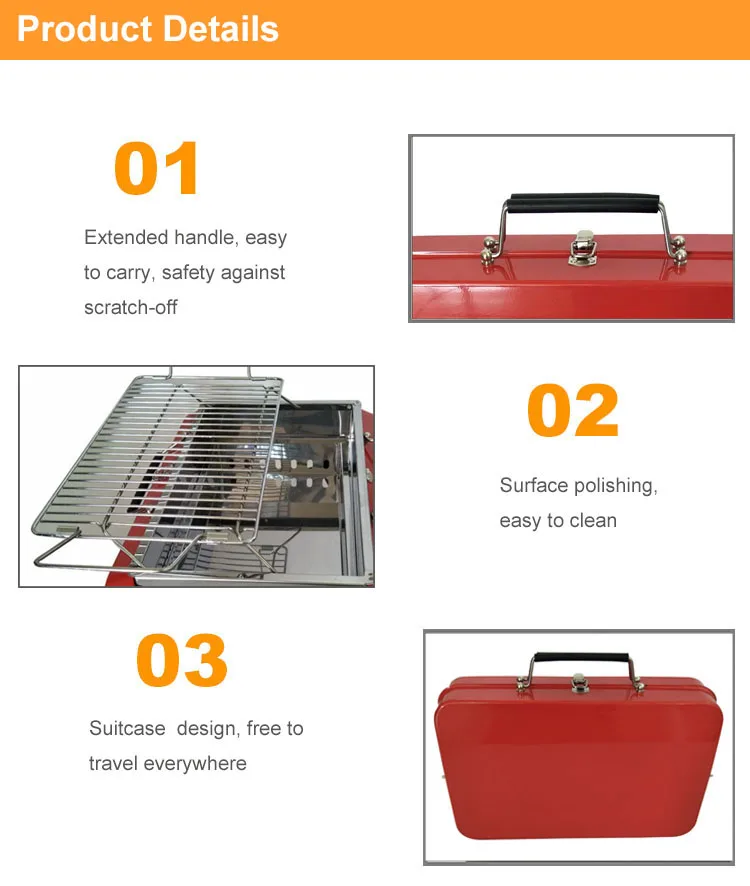 Product Details

01

Extended handle, easy to carry, safety against scratch-off

02

Surface polishing, easy to clean

03

Suitcase  design, free to travel everywhere