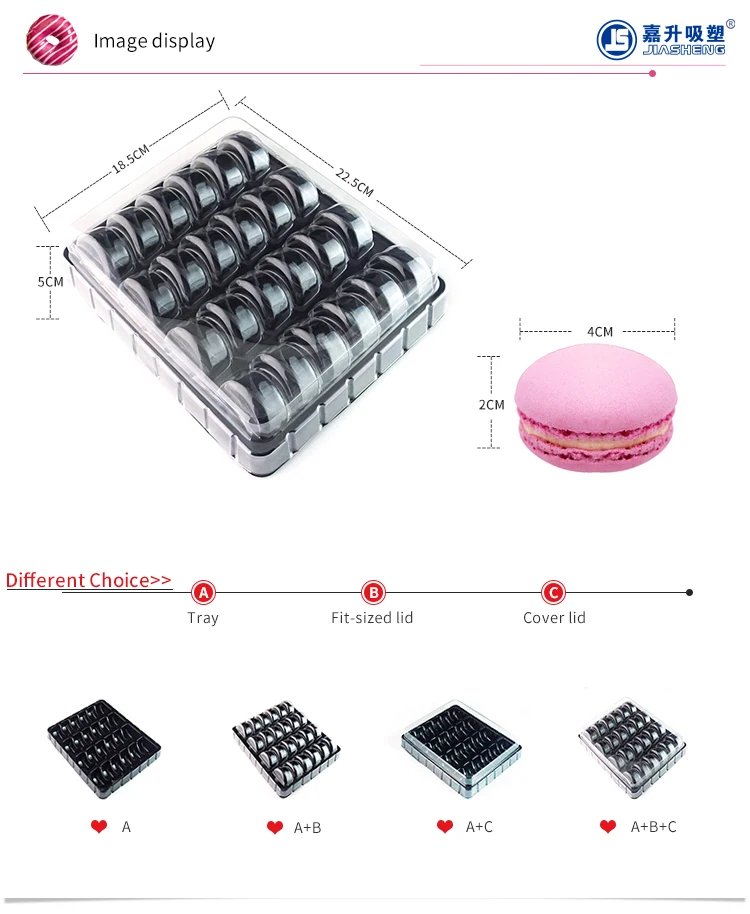 Image display

JS 嘉升吸塑®
JIASHENG

18.5CM
22.5CM
5CM

4CM
2CM

Different Choice>>
A
Tray
B
Fit-sized lid
C
Cover lid

A
A+B
A+C
A+B+C