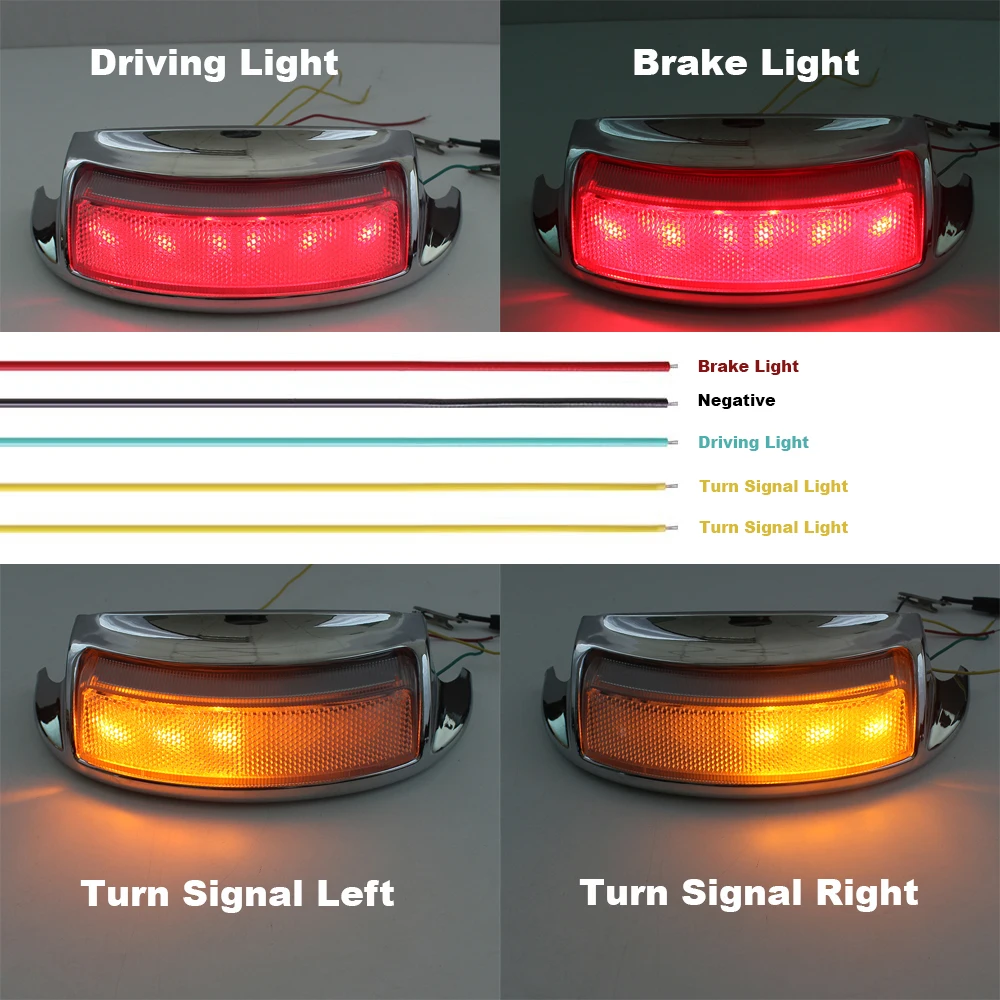 Driving Light

Brake Light

Brake Light

Negative

Driving Light

Turn Signal Light

Turn Signal Light

Turn Signal Left

Turn Signal Right