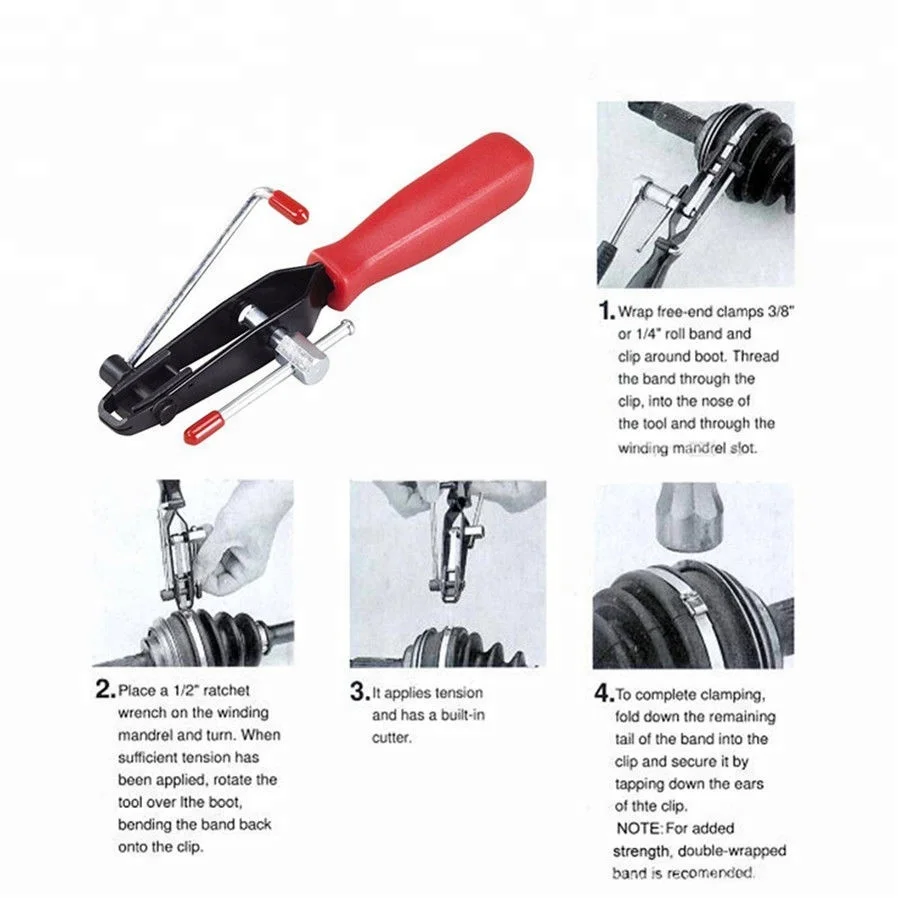 1. Wrap free-end clamps 3/8" or 1/4" roll band and clip around boot. Thread the band through the clip, into the nose of the tool and through the winding mandrel slot.

2. Place a 1/2" ratchet wrench on the winding mandrel and turn. When sufficient tension has been applied, rotate the tool over lthe boot, bending the band back onto the clip.

3. It applies tension and has a built-in cutter.

4. To complete clamping, fold down the remaining tail of the band into the clip and secure it by tapping down the ears of thte clip.
NOTE:For added strength, double-wrapped band is recomended.