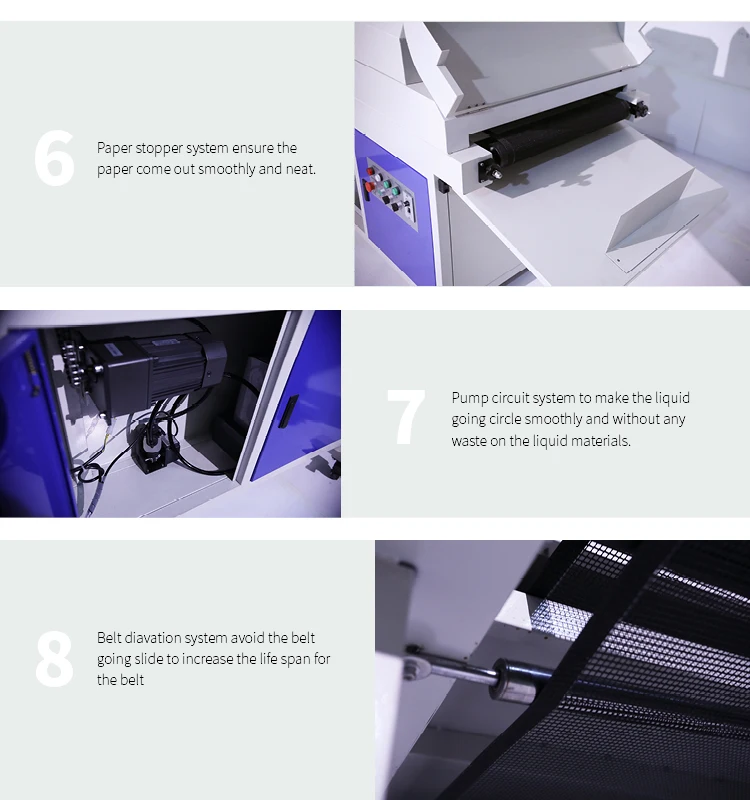 6

Paper stopper system ensure the paper come out smoothly and neat.

7

Pump circuit system to make the liquid going circle smoothly and without any waste on the liquid materials.

8

Belt diavation system avoid the belt going slide to increase the life span for the belt