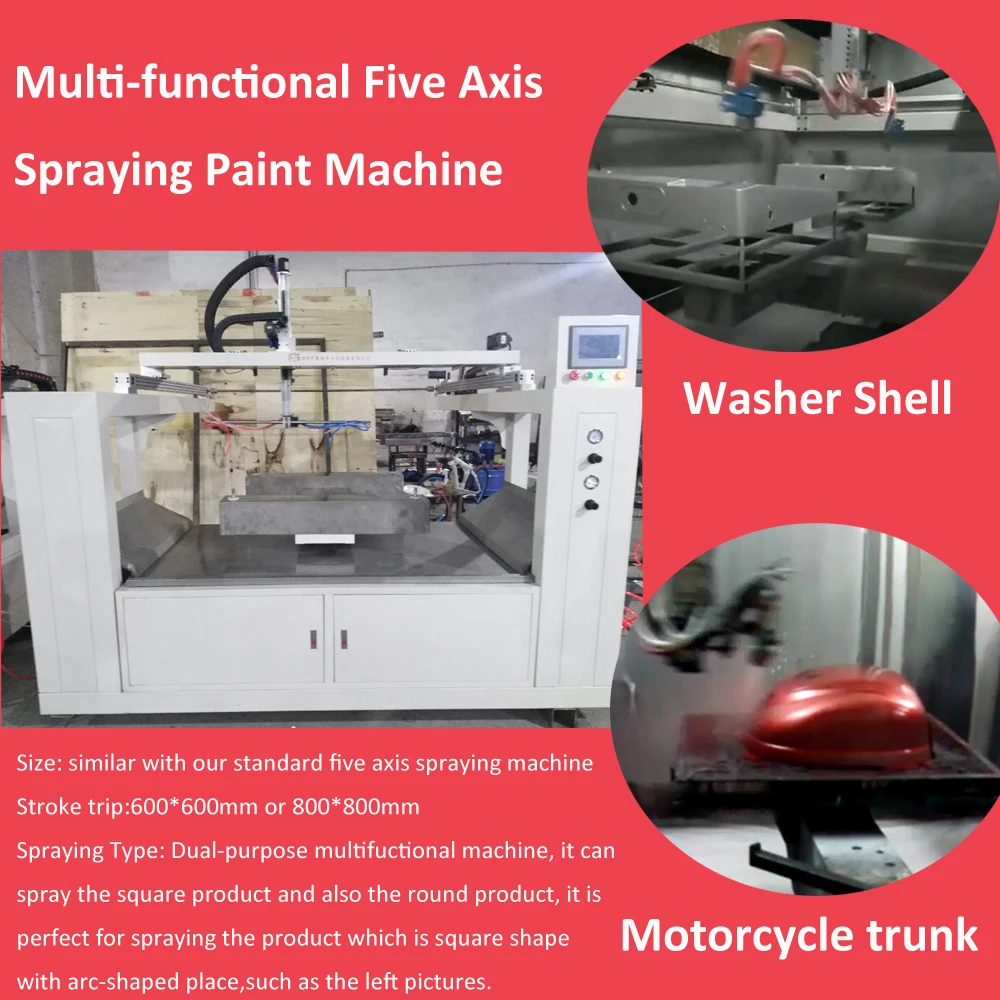 Multi-functional Five Axis Spraying Paint Machine

Washer Shell

Size: similar with our standard five axis spraying machine
Stroke trip:600*600mm or 800*800mm
Spraying Type: Dual-purpose multifuctional machine, it can spray the square product and also the round product, it is perfect for spraying the product which is square shape with arc-shaped place,such as the left pictures.

Motorcycle trunk