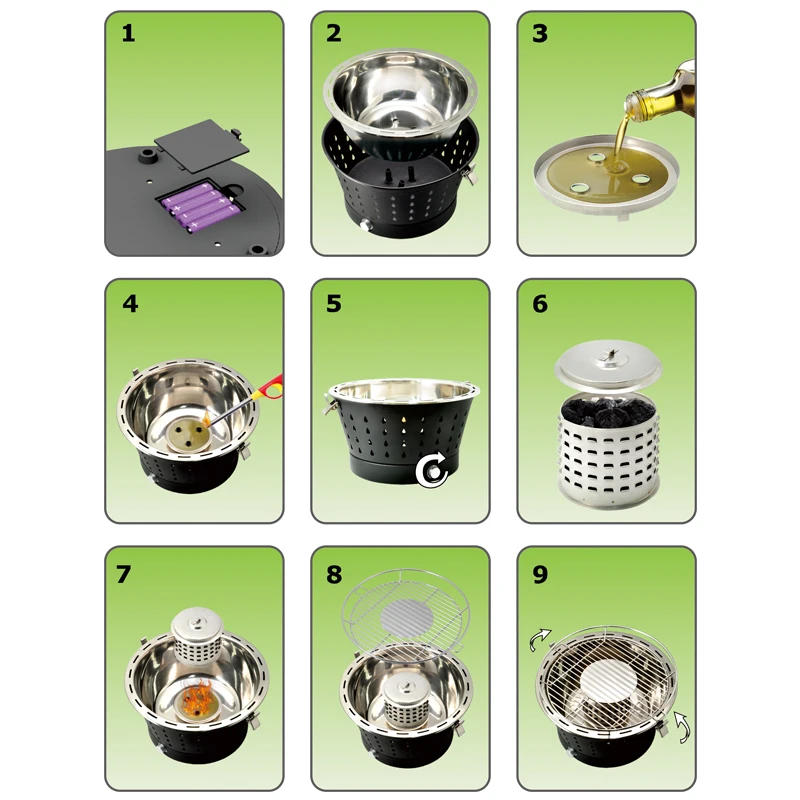 1

2

3

4

5

6

7

8

9