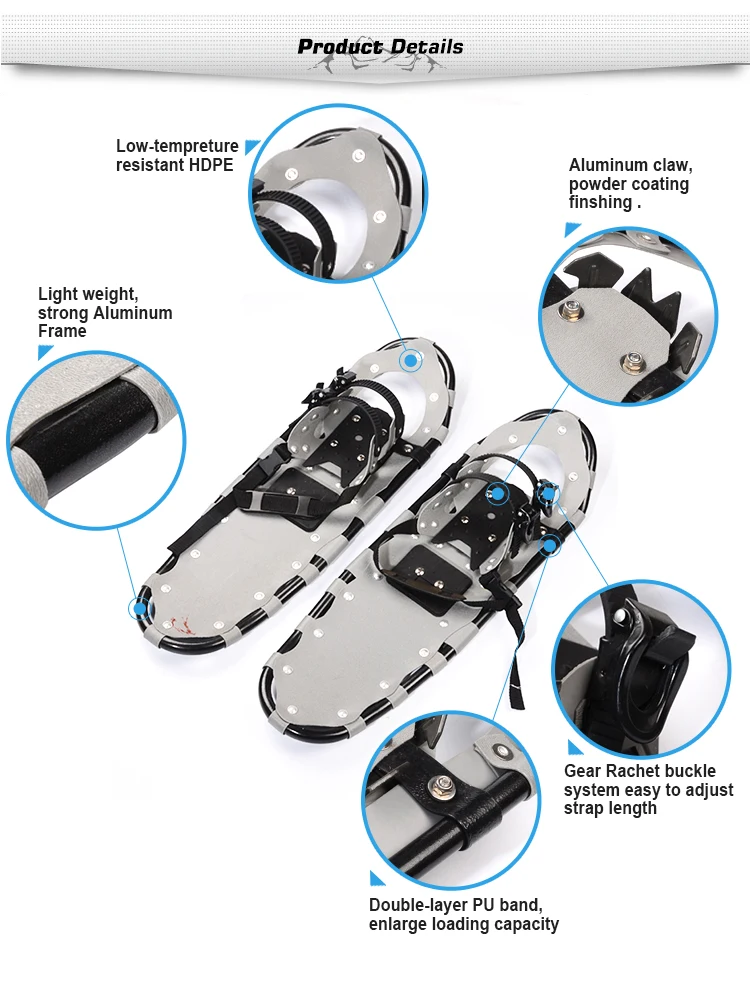 Product Details

Low-tempreture resistant HDPE

Aluminum claw, powder coating finshing .

Light weight, strong Aluminum Frame

Gear Rachet buckle system easy to adjust strap length

Double-layer PU band, enlarge loading capacity