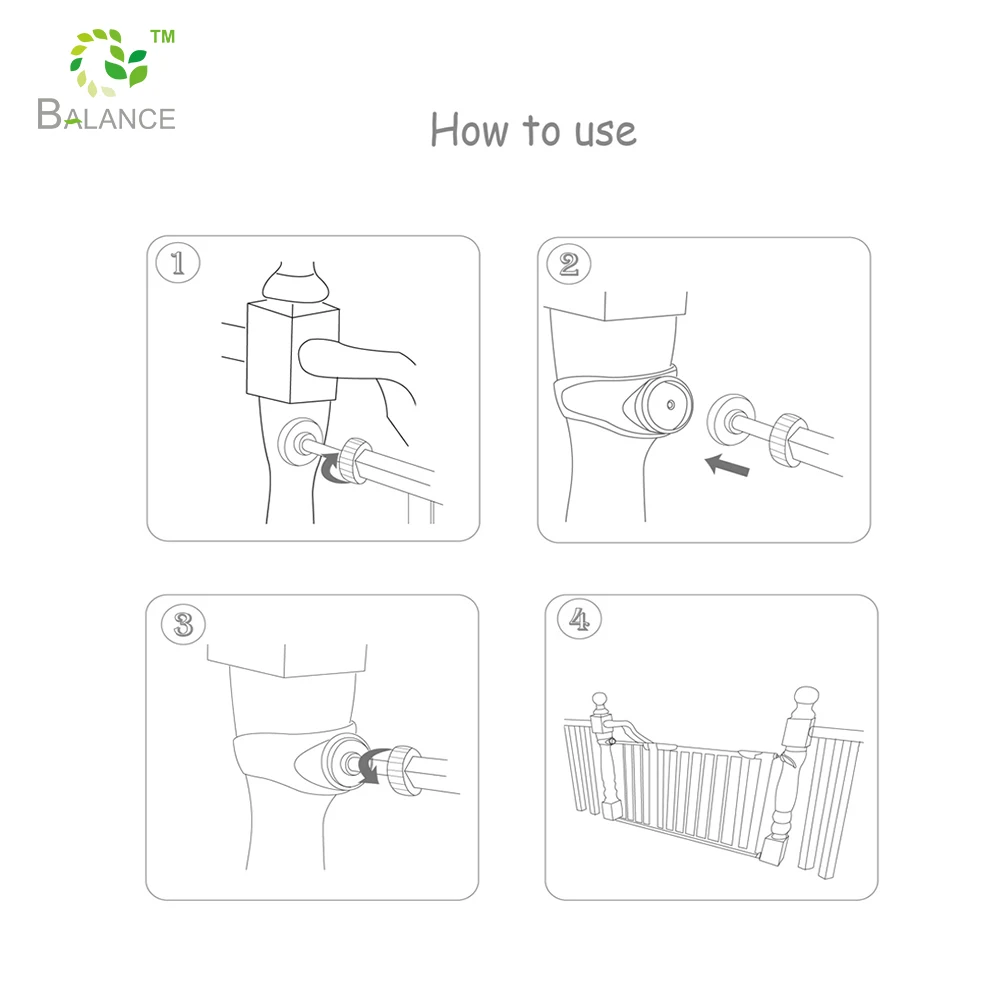 TM
BALANCE

How to use

1

2

3

4