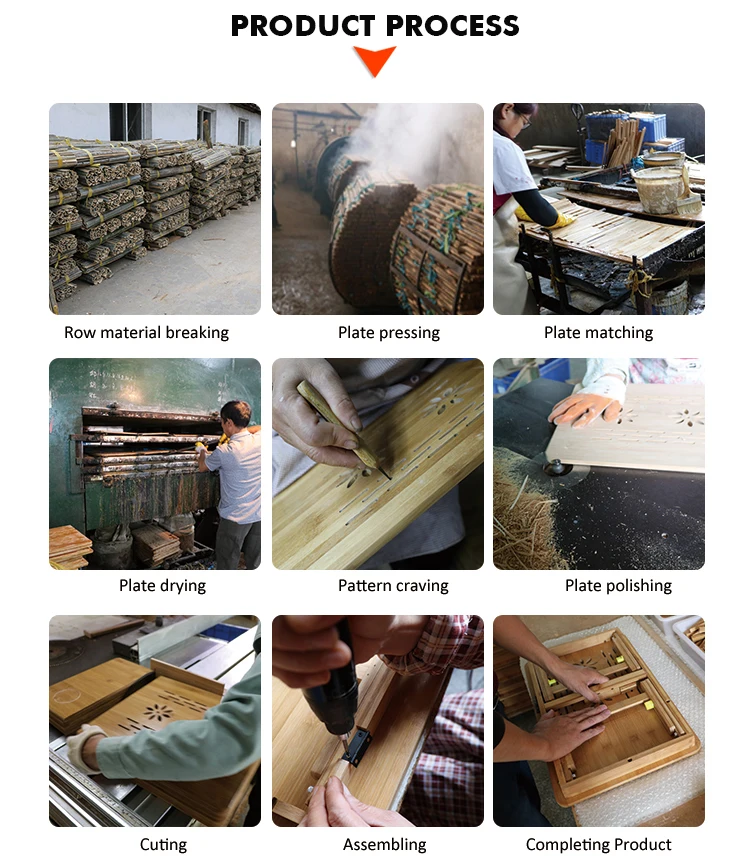 PRODUCT PROCESS

Row material breaking

Plate pressing

Plate matching

Plate drying

Pattern craving

Plate polishing

Cuting

Assembling

Completing Product