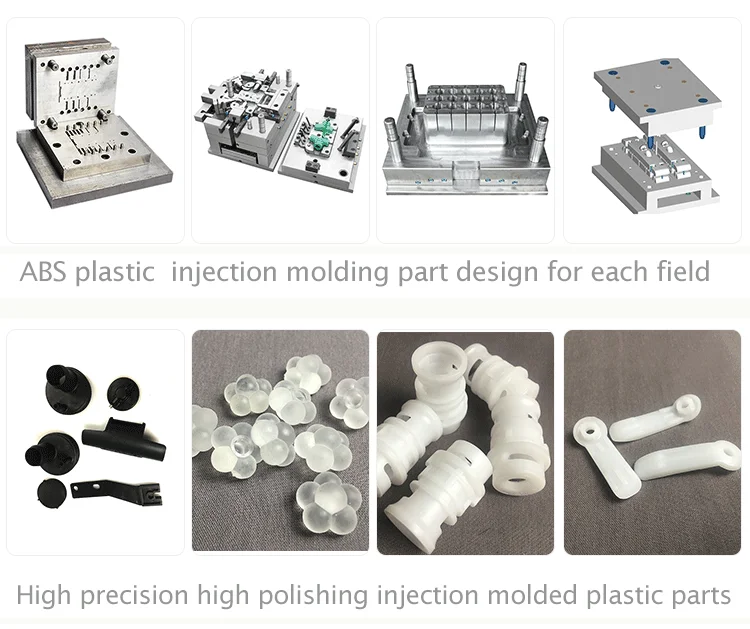 ABS plastic  injection molding part design for each field

High precision high polishing injection molded plastic parts