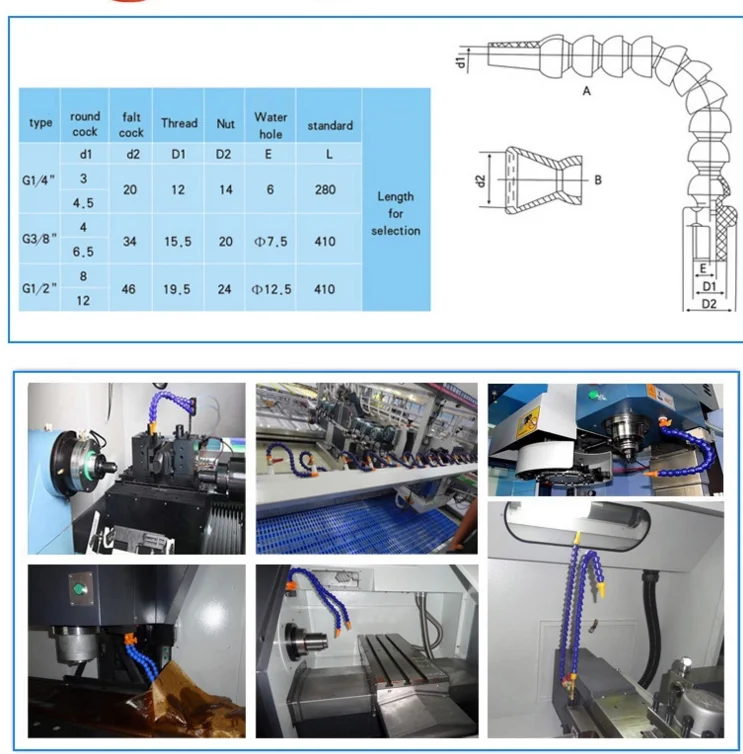 | type | round cock | falt cock | Thread | Nut | Water hole | standard | |
|---|---|---|---|---|---|---|---|
| | d1 | d2 | D1 | D2 | E | L | Length for selection |
| G1/4" | 3 | 20 | 12 | 14 | 6 | 280 | |
| | 4.5 | | | | | | |
| G3/8" | 4 | 34 | 15.5 | 20 | Φ7.5 | 410 | |
| | 6.5 | | | | | | |
| G1/2" | 8 | 46 | 19.5 | 24 | Φ12.5 | 410 | |
| | 12 | | | | | | |

d1
A
d2
B
E
D1
D2