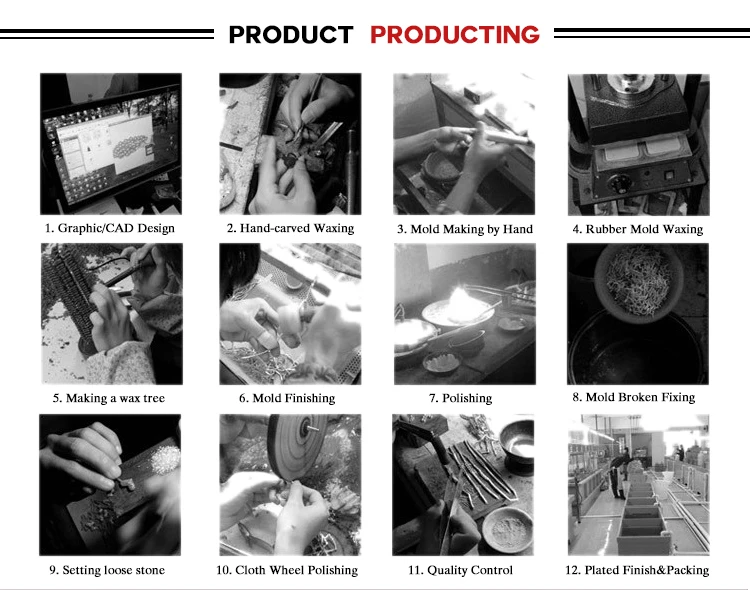 PRODUCT PRODUCTING

1. Graphic/CAD Design

2. Hand-carved Waxing

3. Mold Making by Hand

4. Rubber Mold Waxing

5. Making a wax tree

6. Mold Finishing

7. Polishing

8. Mold Broken Fixing

9. Setting loose stone

10. Cloth Wheel Polishing

11. Quality Control

12. Plated Finish&Packing